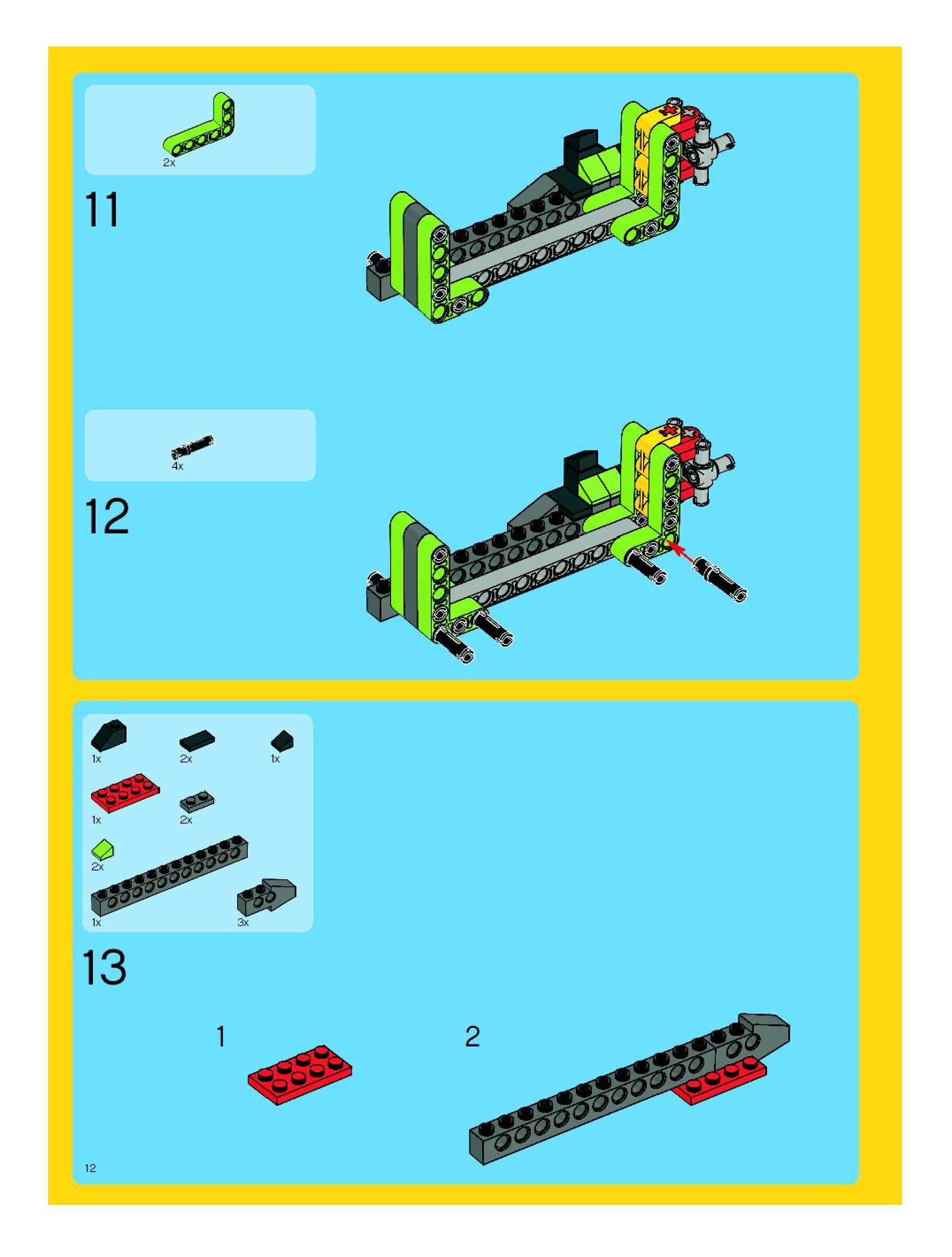 2x

11

4x

12

1x 2x 1x

1x 2x

2x

1x 3x

13

1

2

12