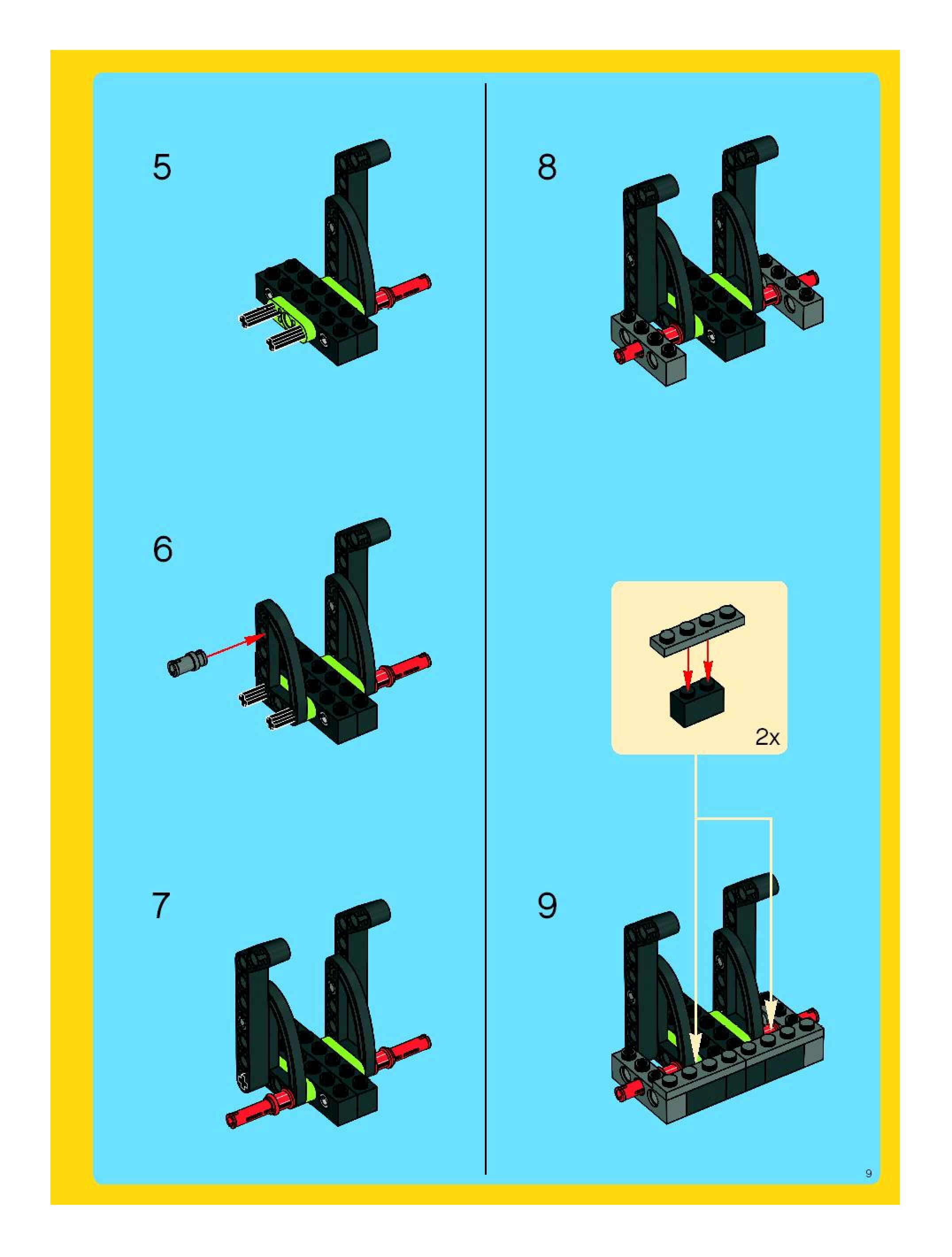 5

6

7

8

2x

9

9