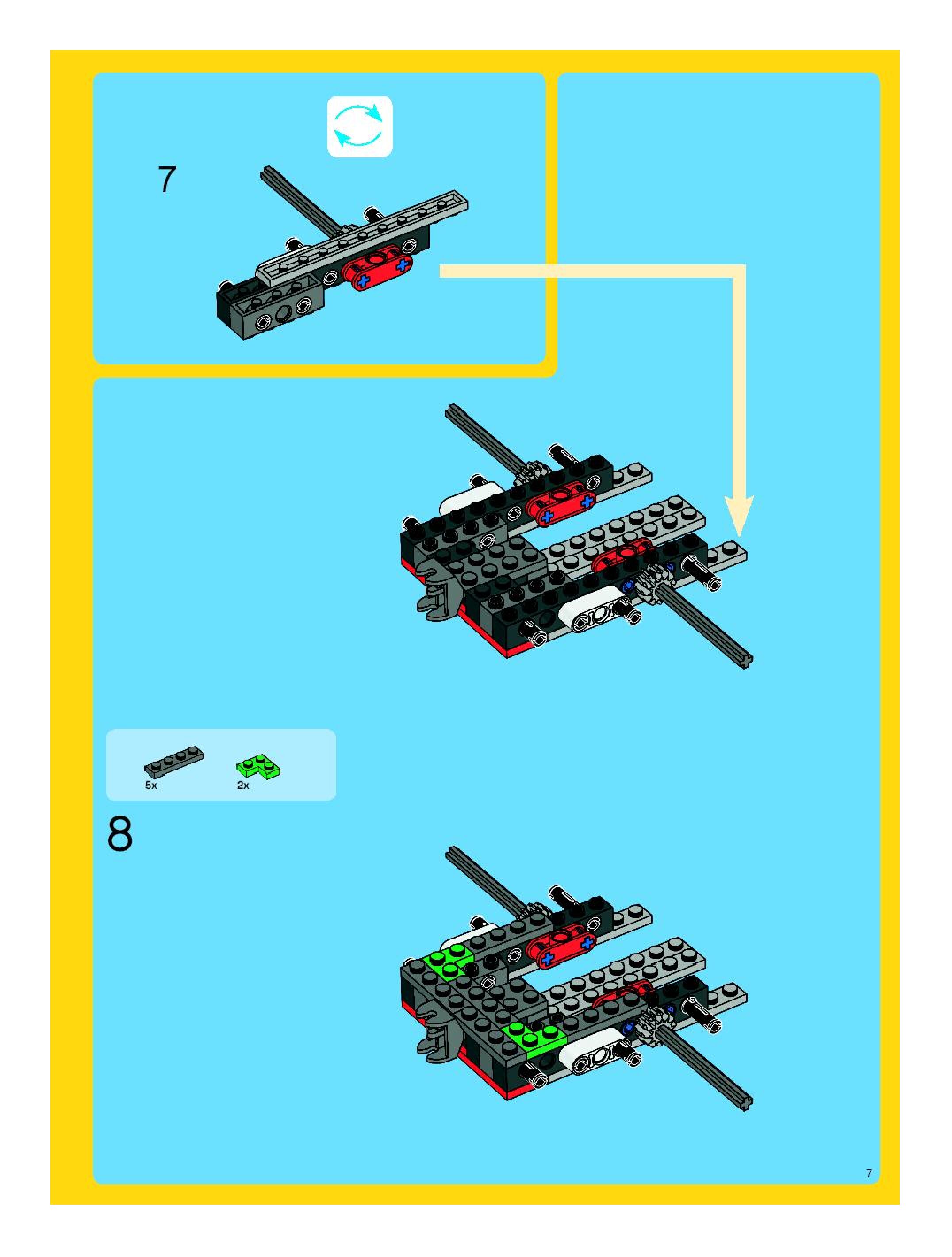 7

5x
2x

8

7