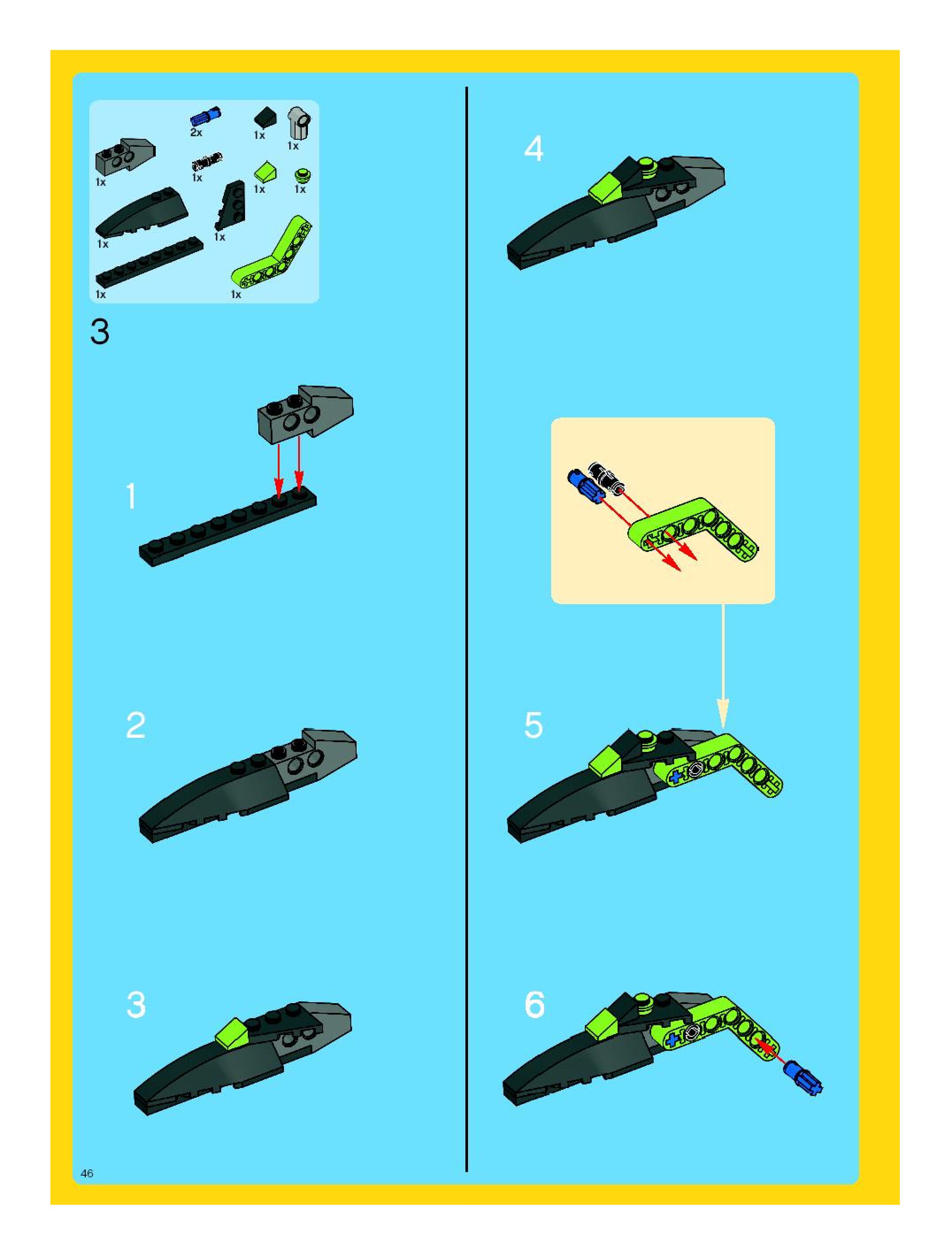 2x
1x
1x
1x
1x
1x
1x
1x
1x
1x
1x

3

1

2

3

4

5

6

46