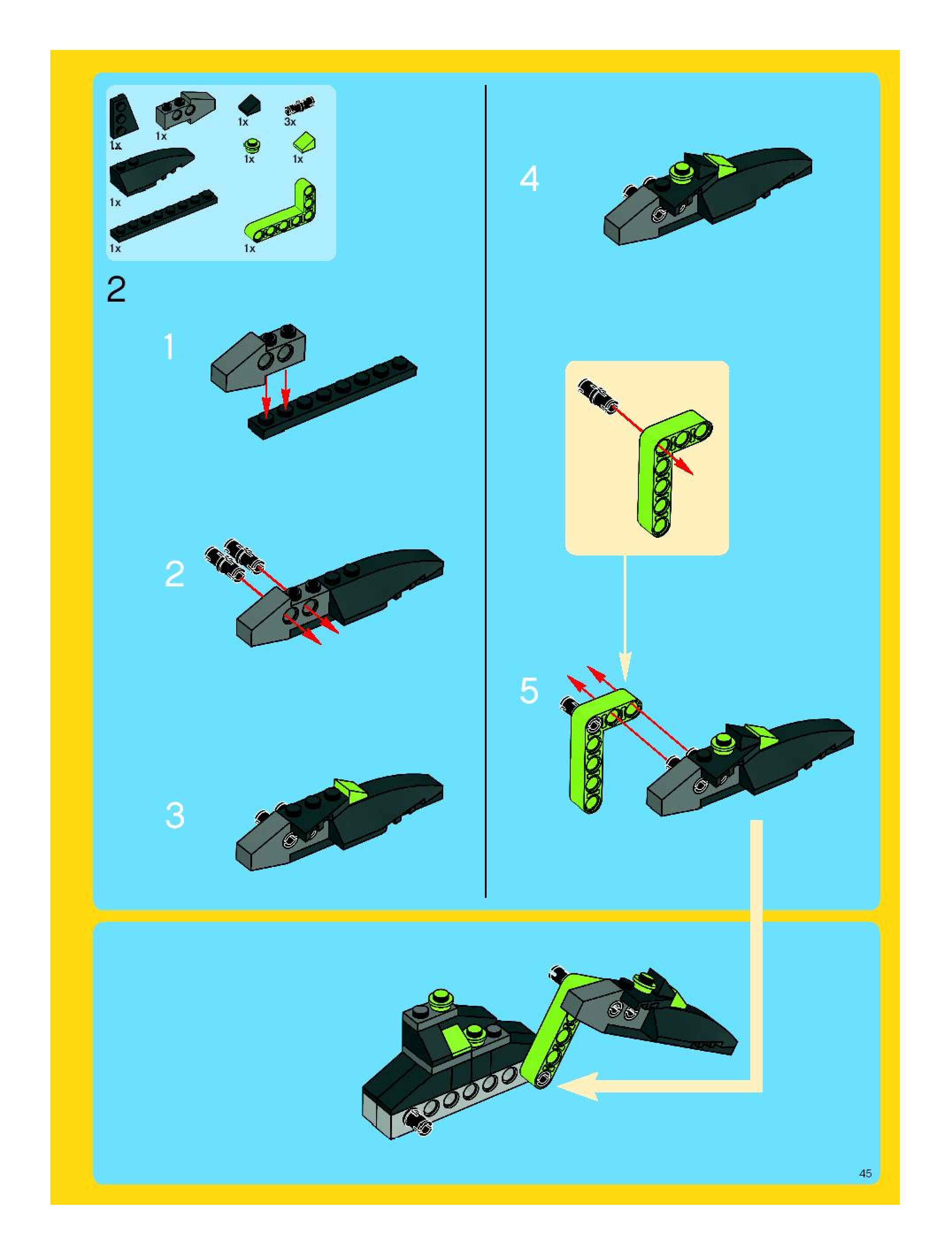 1x
1x
1x
3x
1x
1x
1x
1x
1x

2

1

2

3

4

5

45