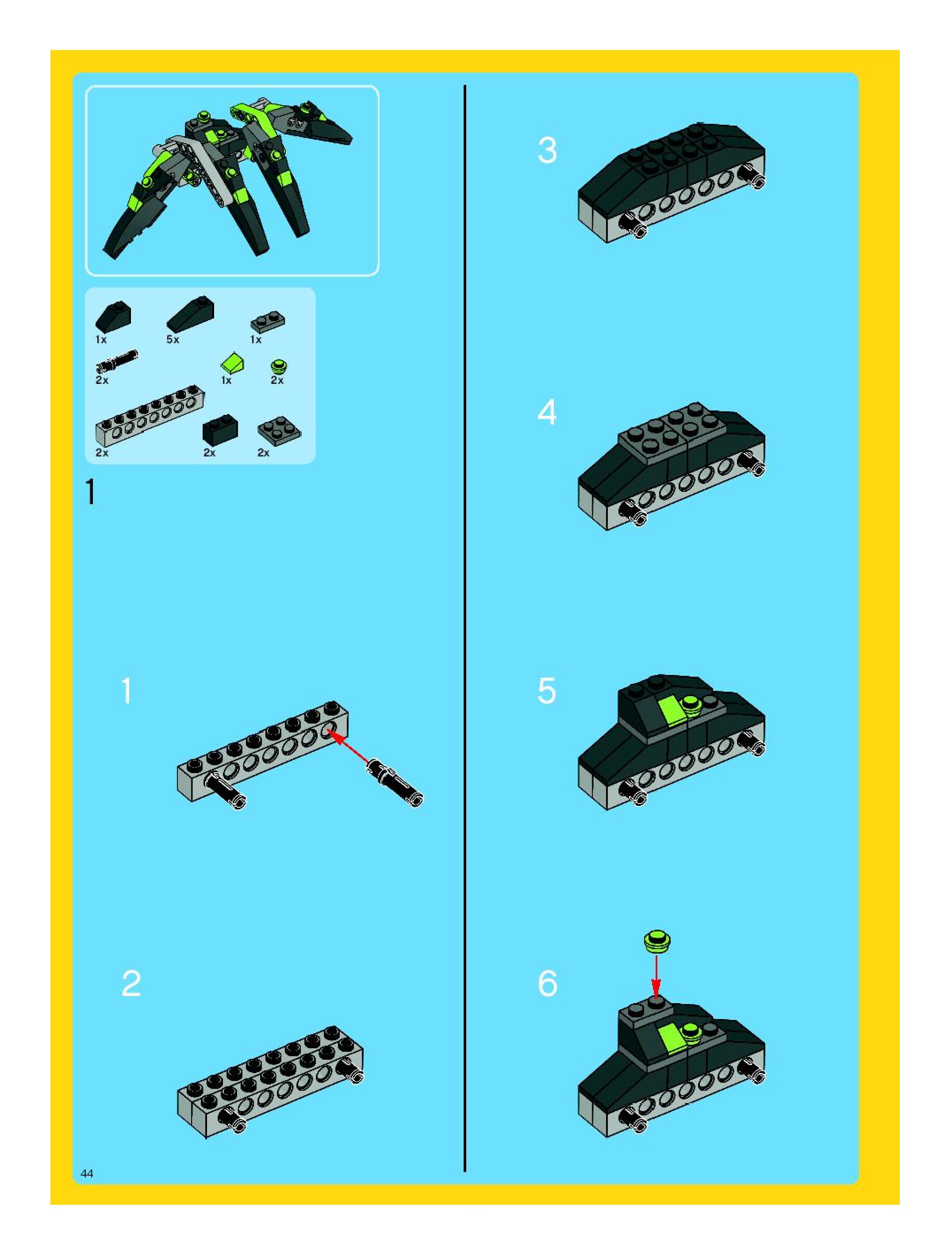 1x 5x 1x
2x 1x 2x
2x 2x 2x

1

1

2

3

4

5

6

44