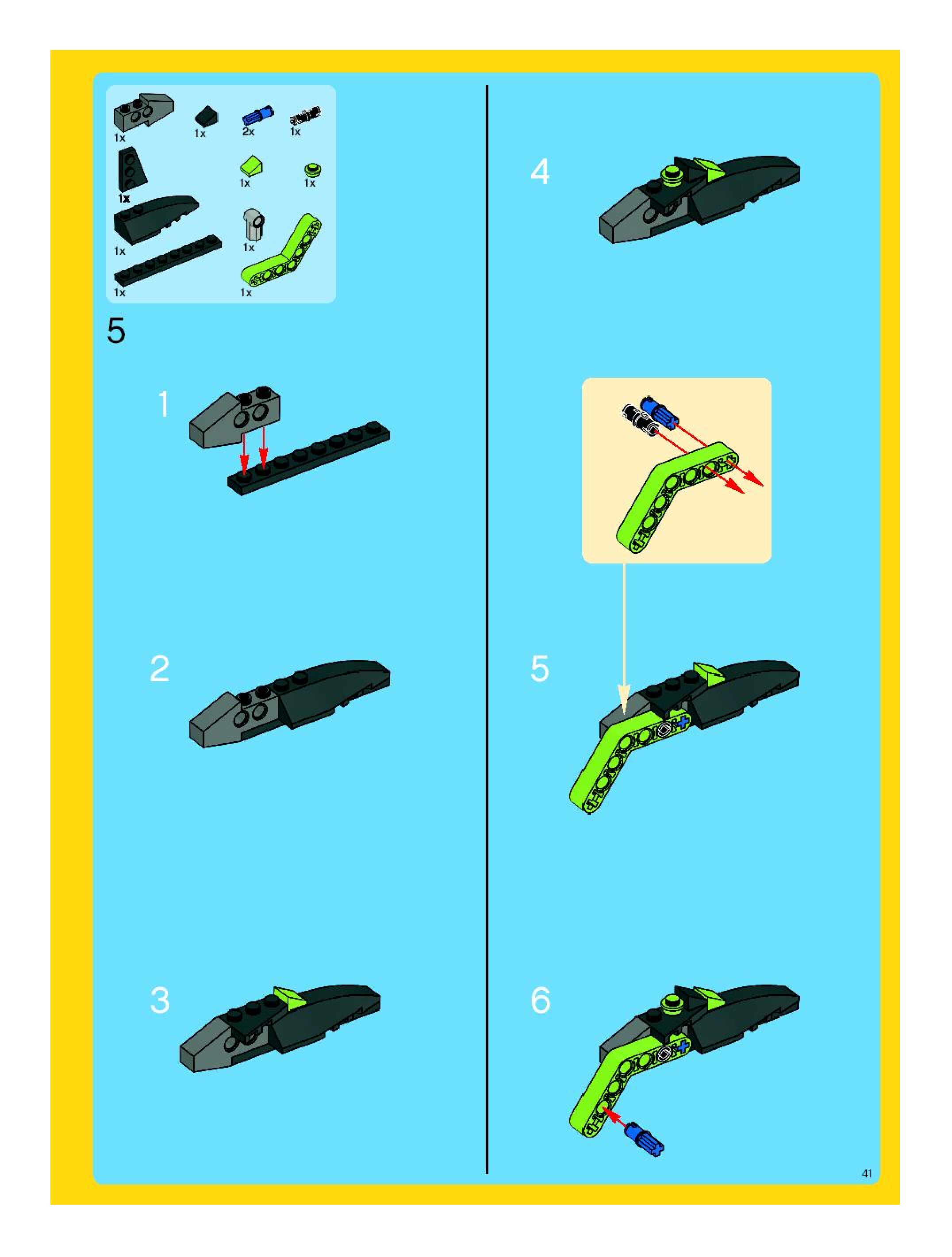 1x 1x 2x 1x

1x 1x 1x

1x 1x

1x 1x

5

1

2

3

4

5

6

41