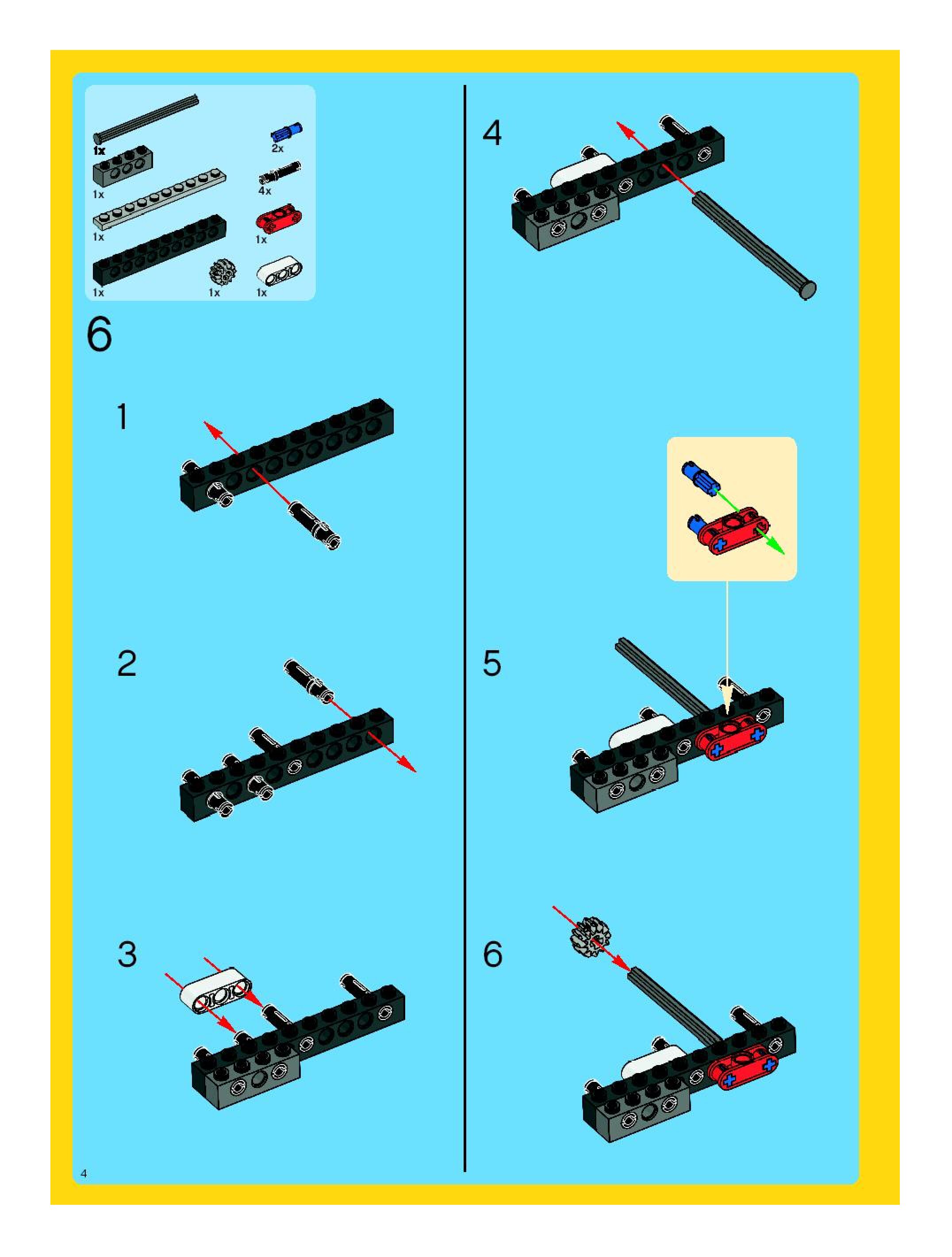 1x
2x
1x
4x
1x
1x
1x
1x
1x

6

1

2

3

4

5

6

4