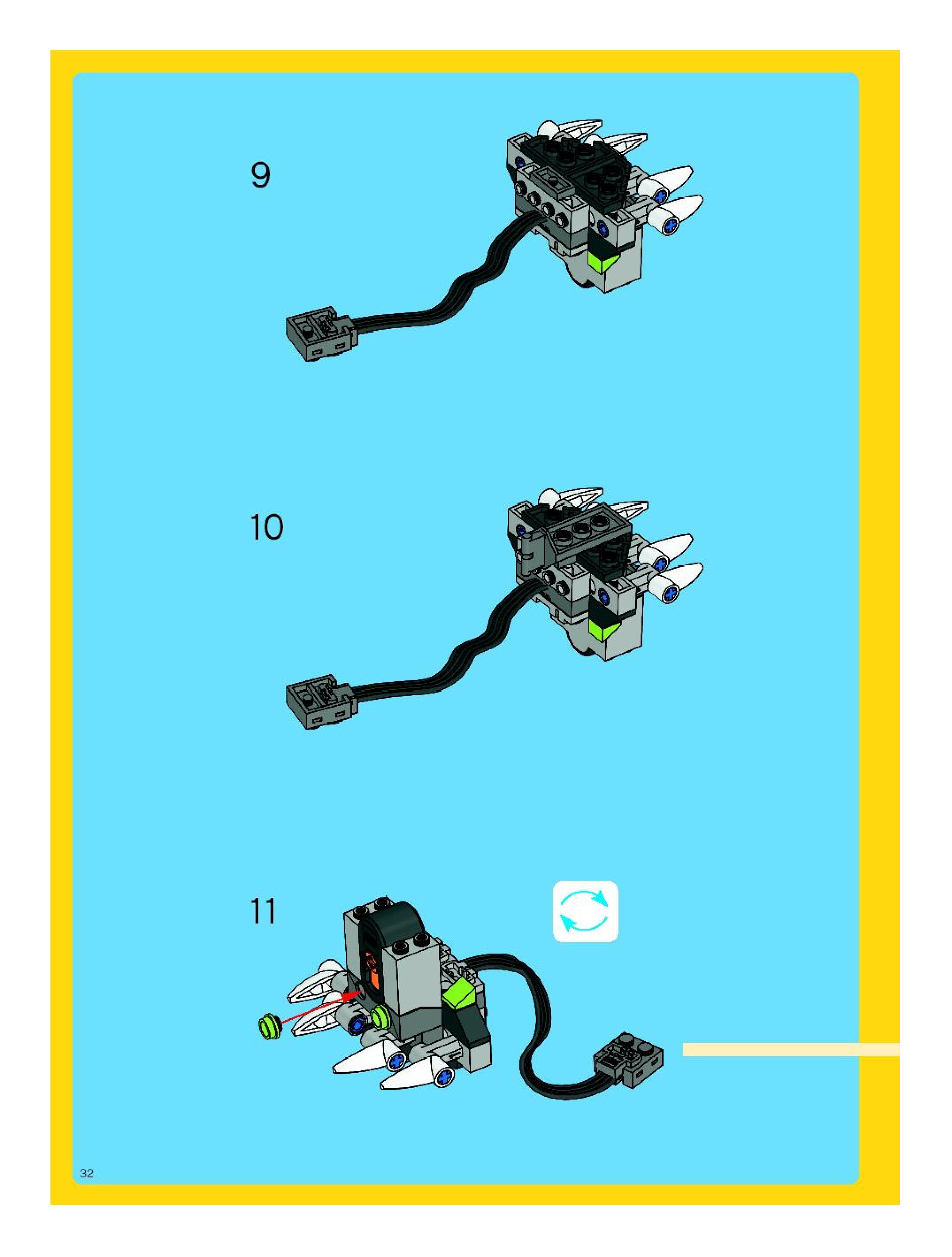 9

10

11

32