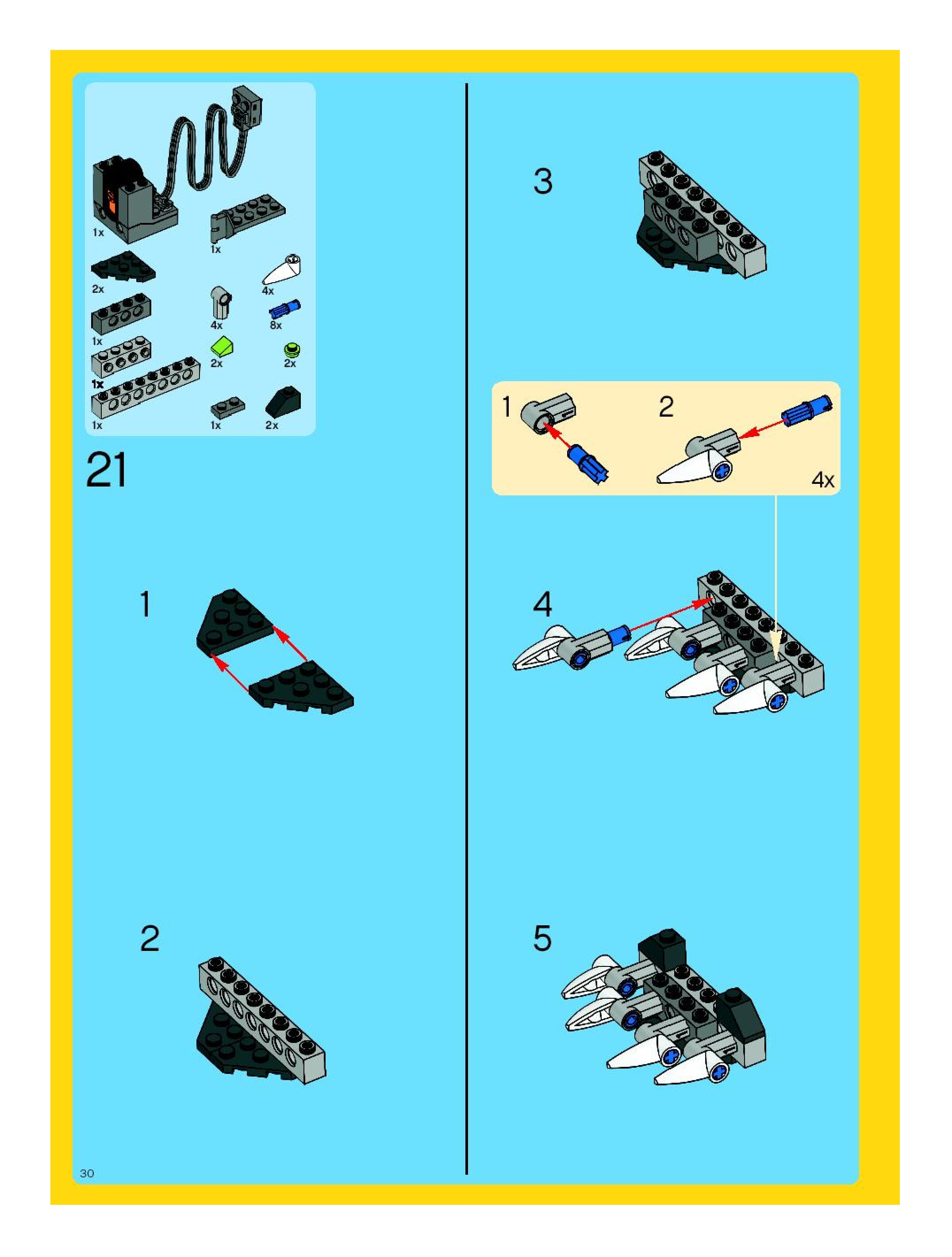 1x
1x
2x
4x
4x
8x
1x
2x
2x
1x
1x
1x
2x

21

1

2

3

1

2

4x

4

5

30