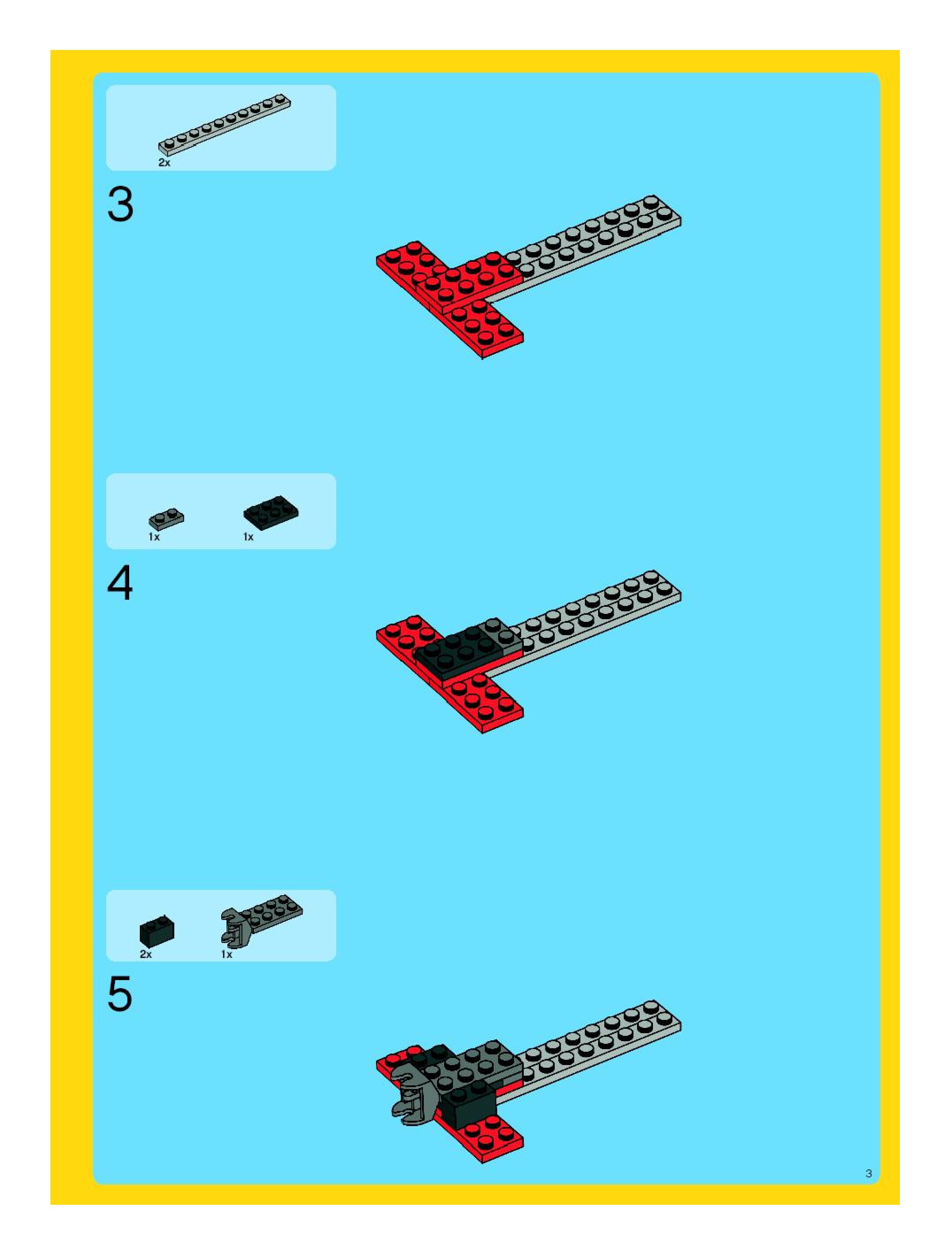 2x

3

1x

1x

4

2x

1x

5

3