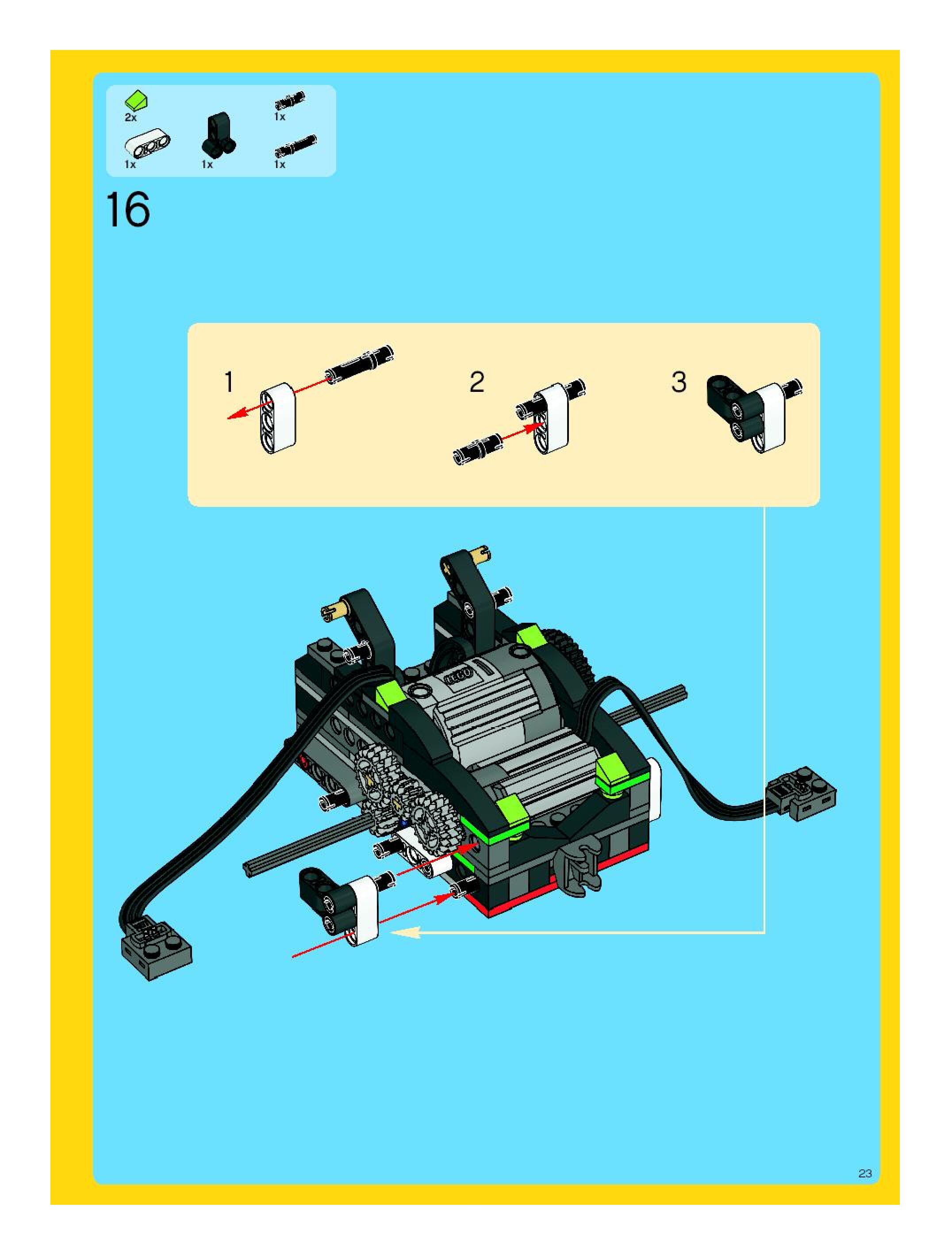 2x
1x
1x
1x
1x

16

1

2

3

LEGO

23