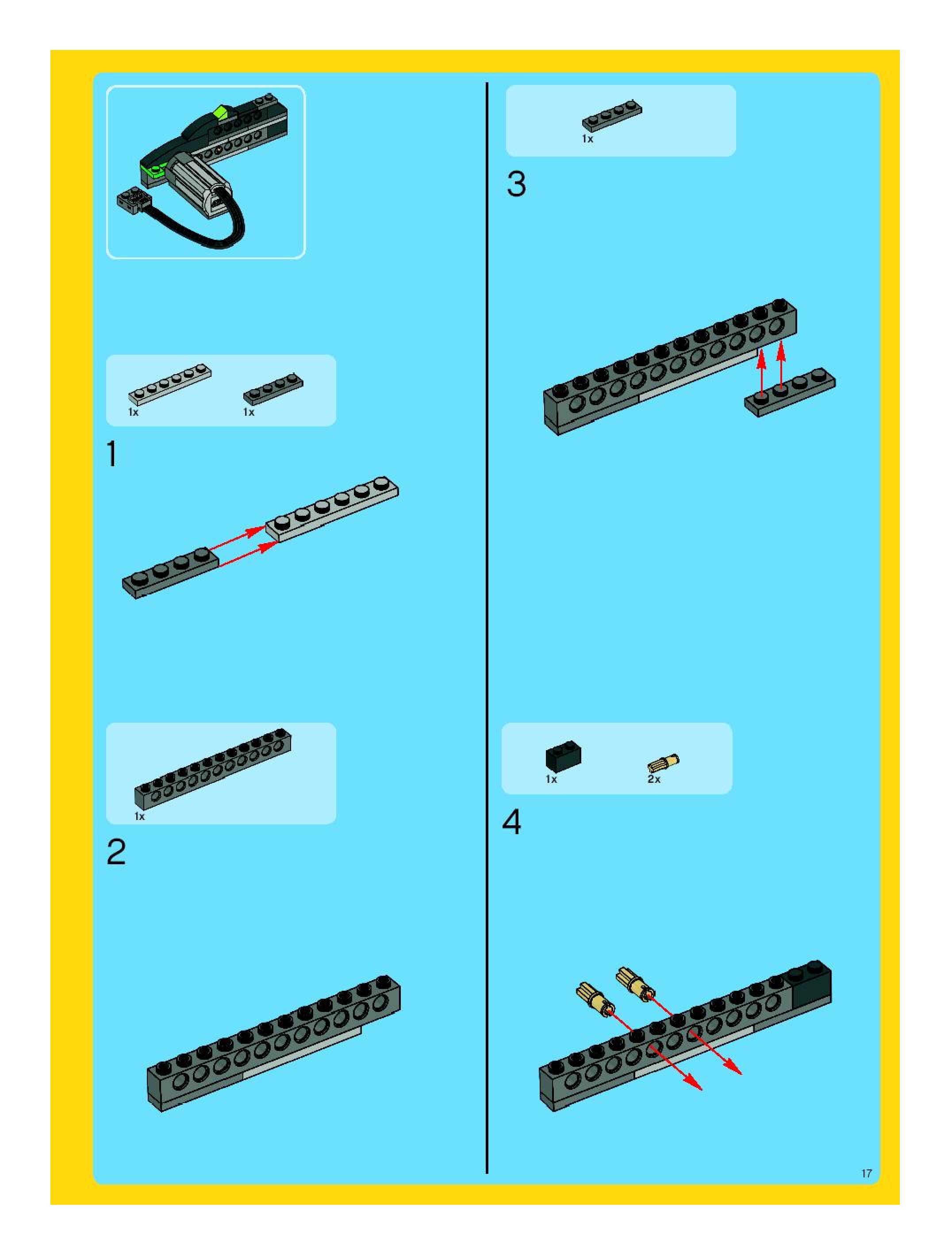 1x 1x

1

1x

2

1x

3

1x 2x

4

17