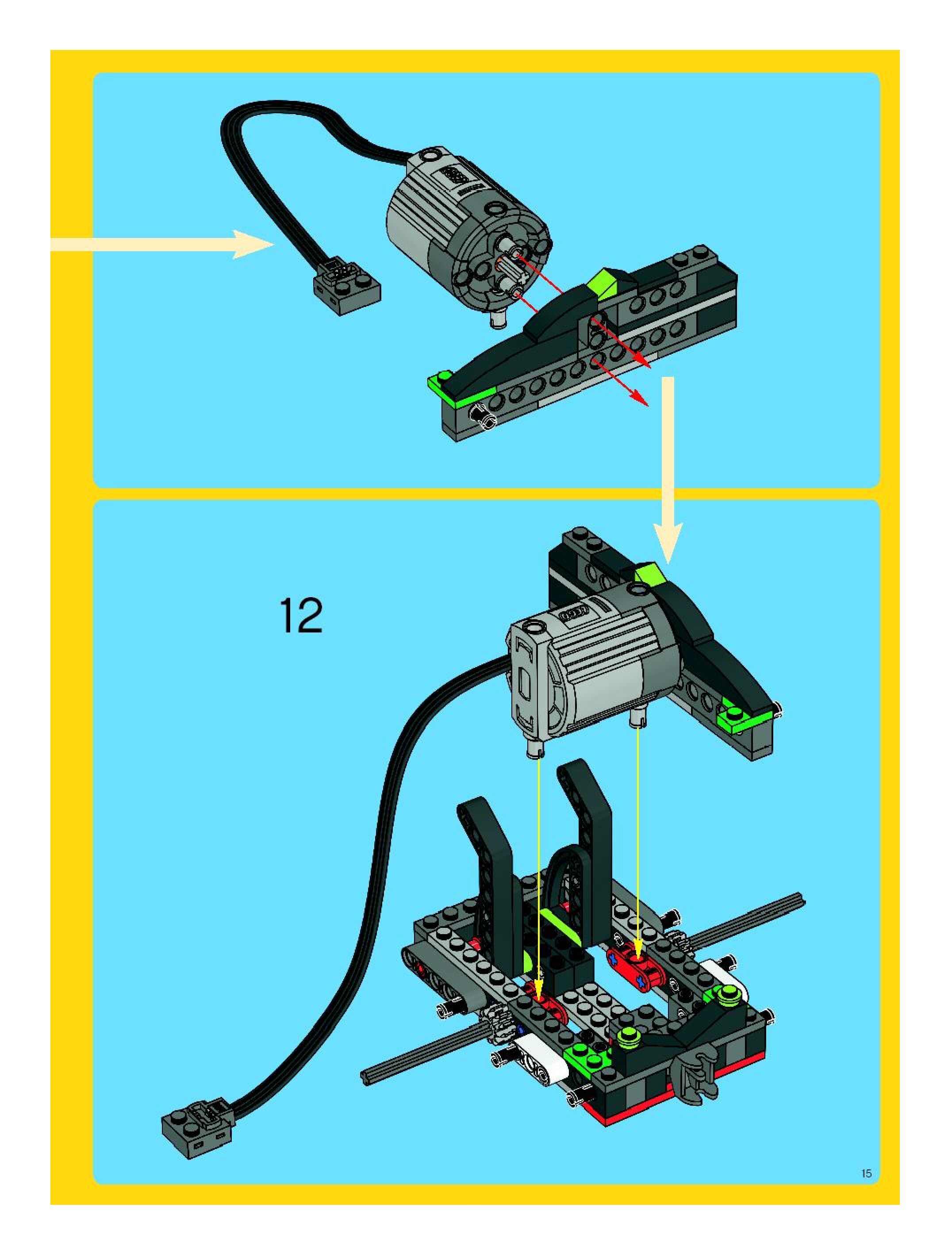 12

15