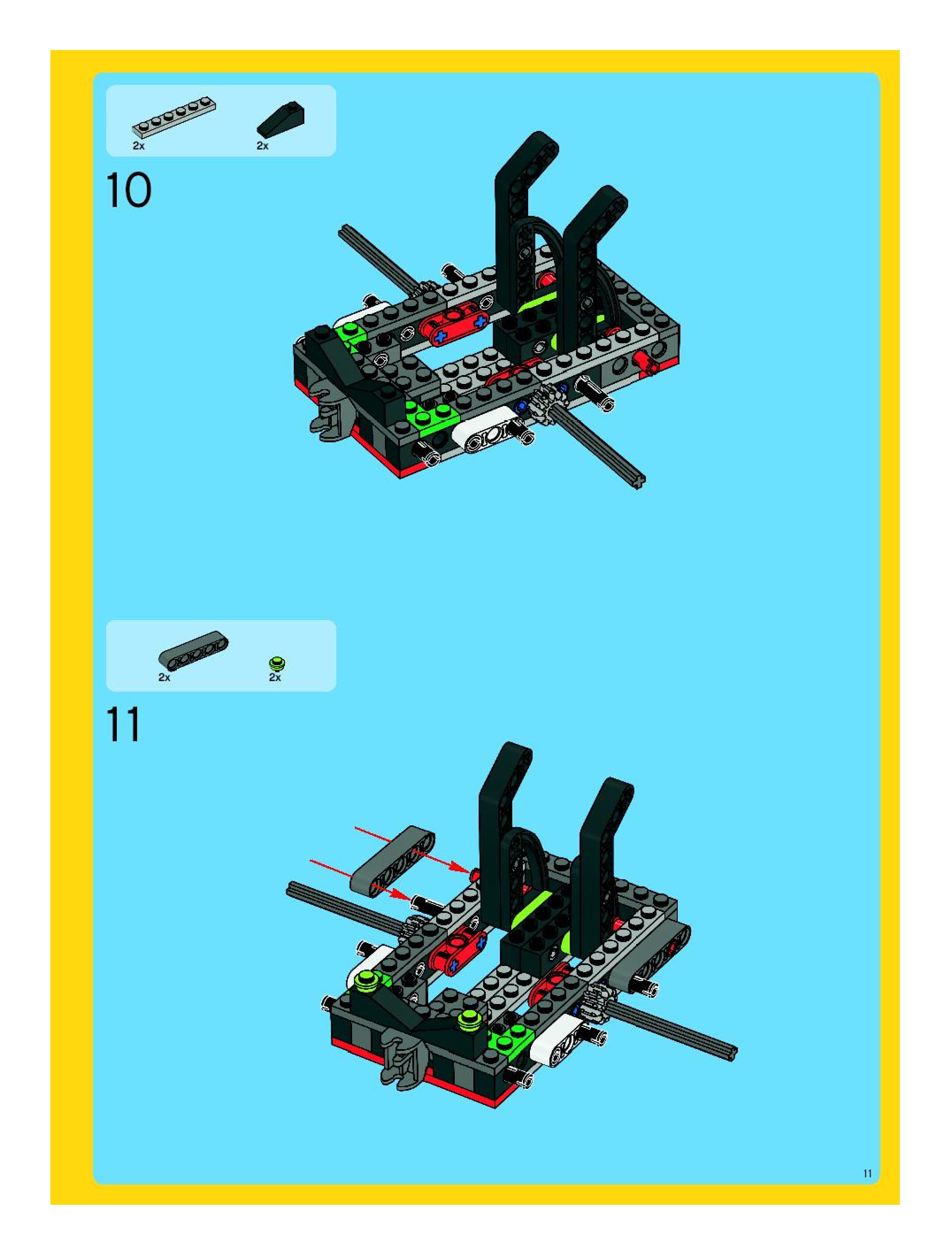 2x
2x
10

2x
2x
11

11