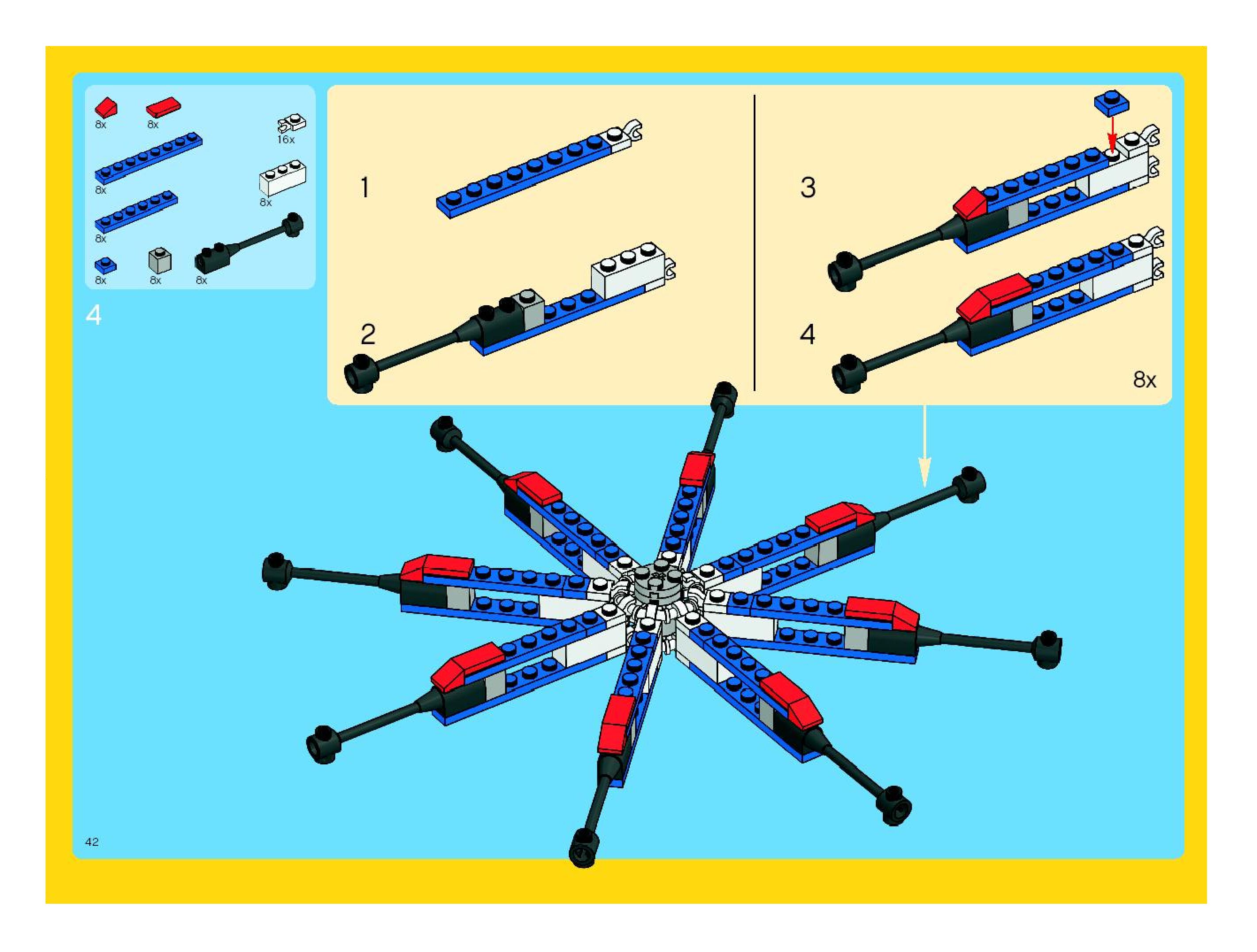 8x
8x
16x
8x
8x
8x
8x
8x
8x

4

1

2

3

4

8x

42