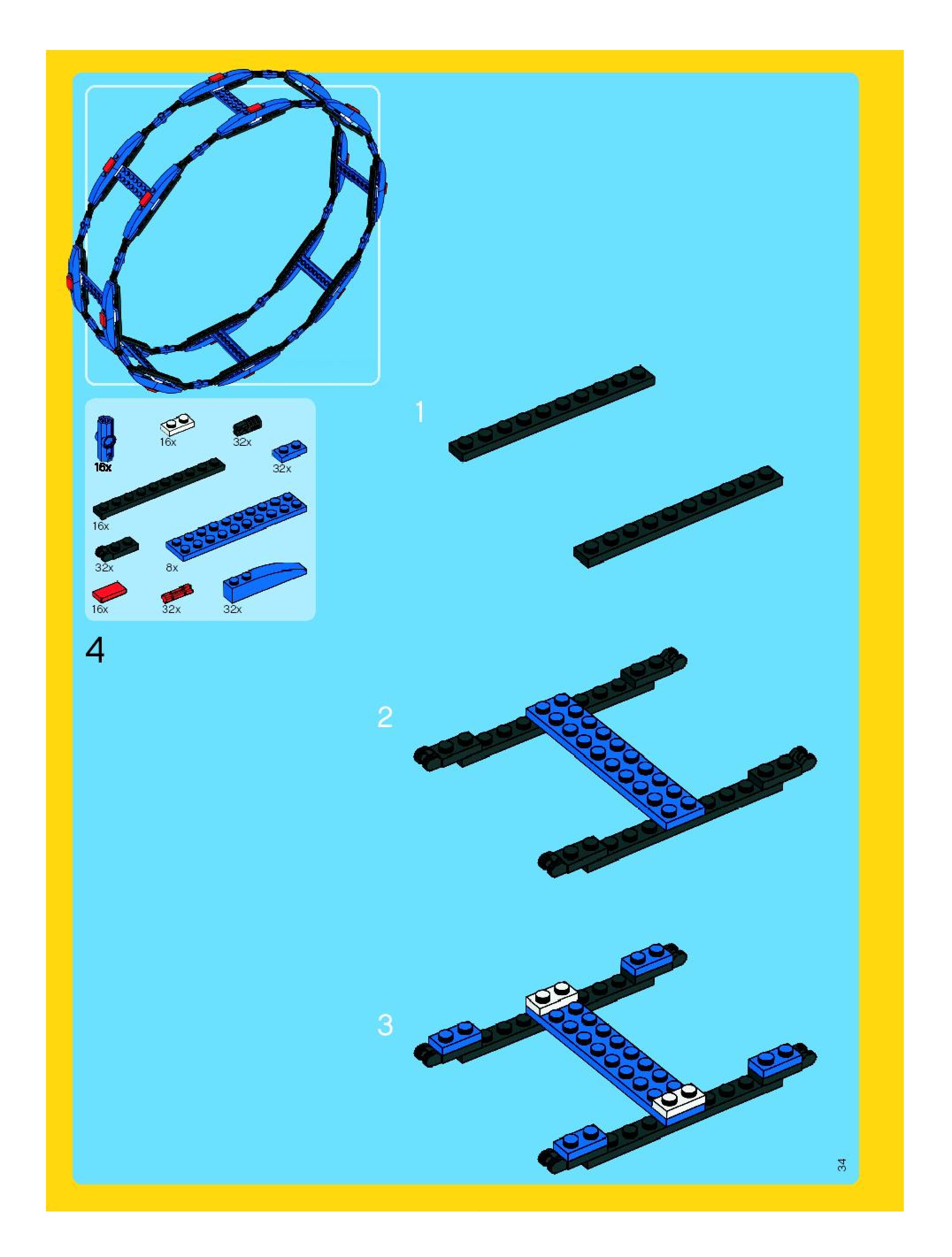 16x
16x
32x
32x
16x
32x
8x
16x
32x
32x

4

1

2

3

34