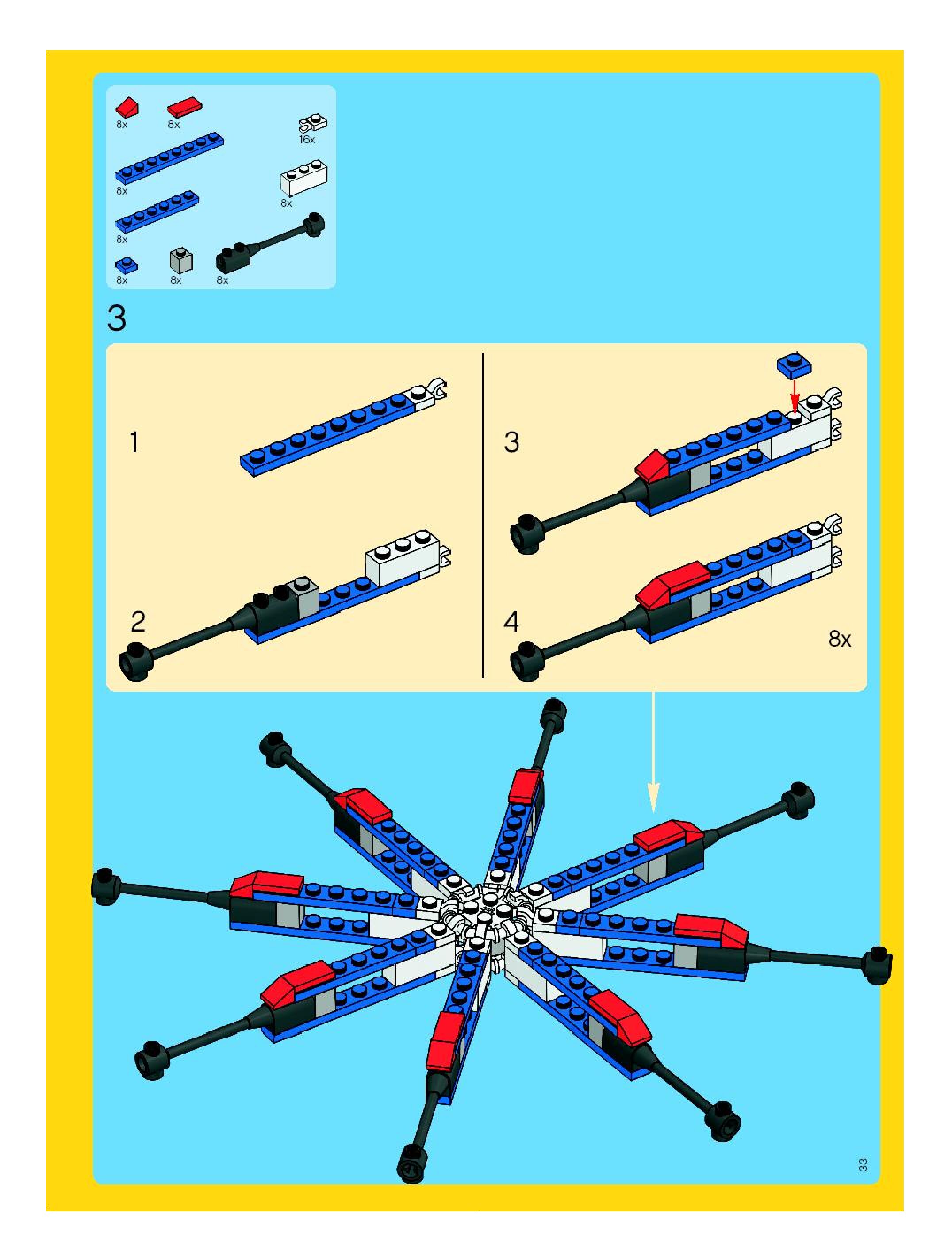 8x 8x 16x
8x
8x
8x
8x 8x 8x

3

1

2

3

4

8x

33