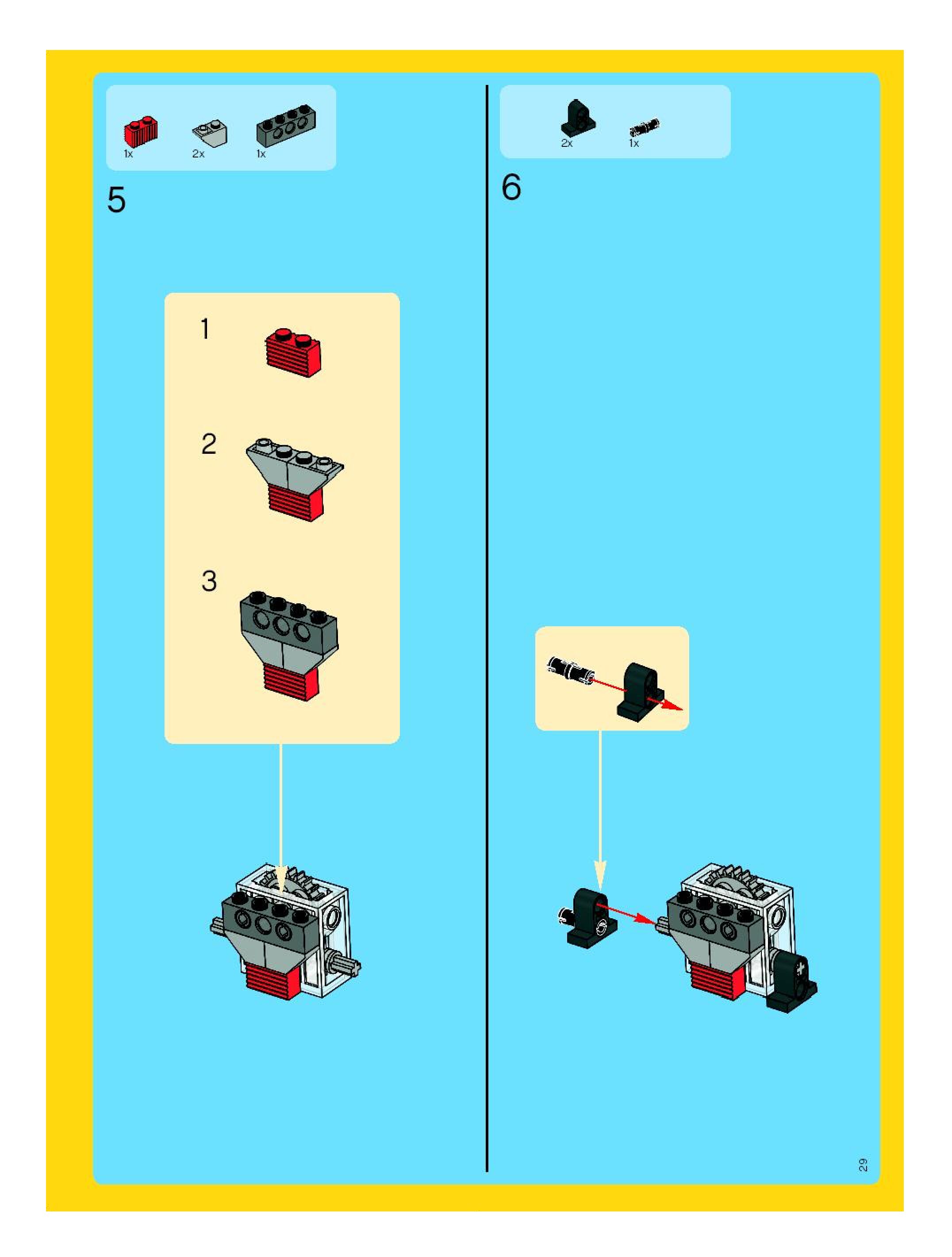 1x 2x 1x

5

1

2

3

2x 1x

6

29