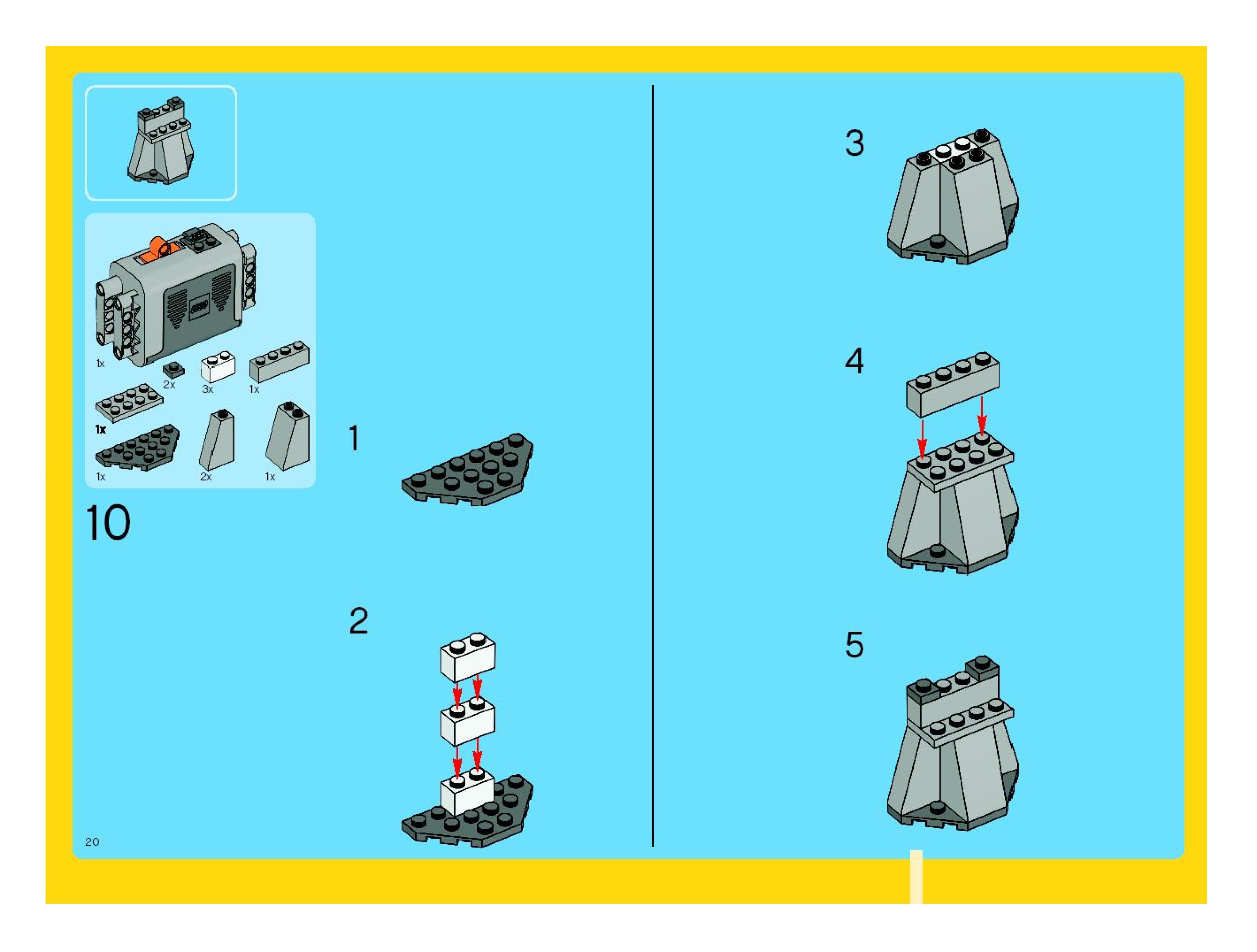 1x
2x
3x
1x
1x
1x
2x
1x

10

1

2

3

4

5

20