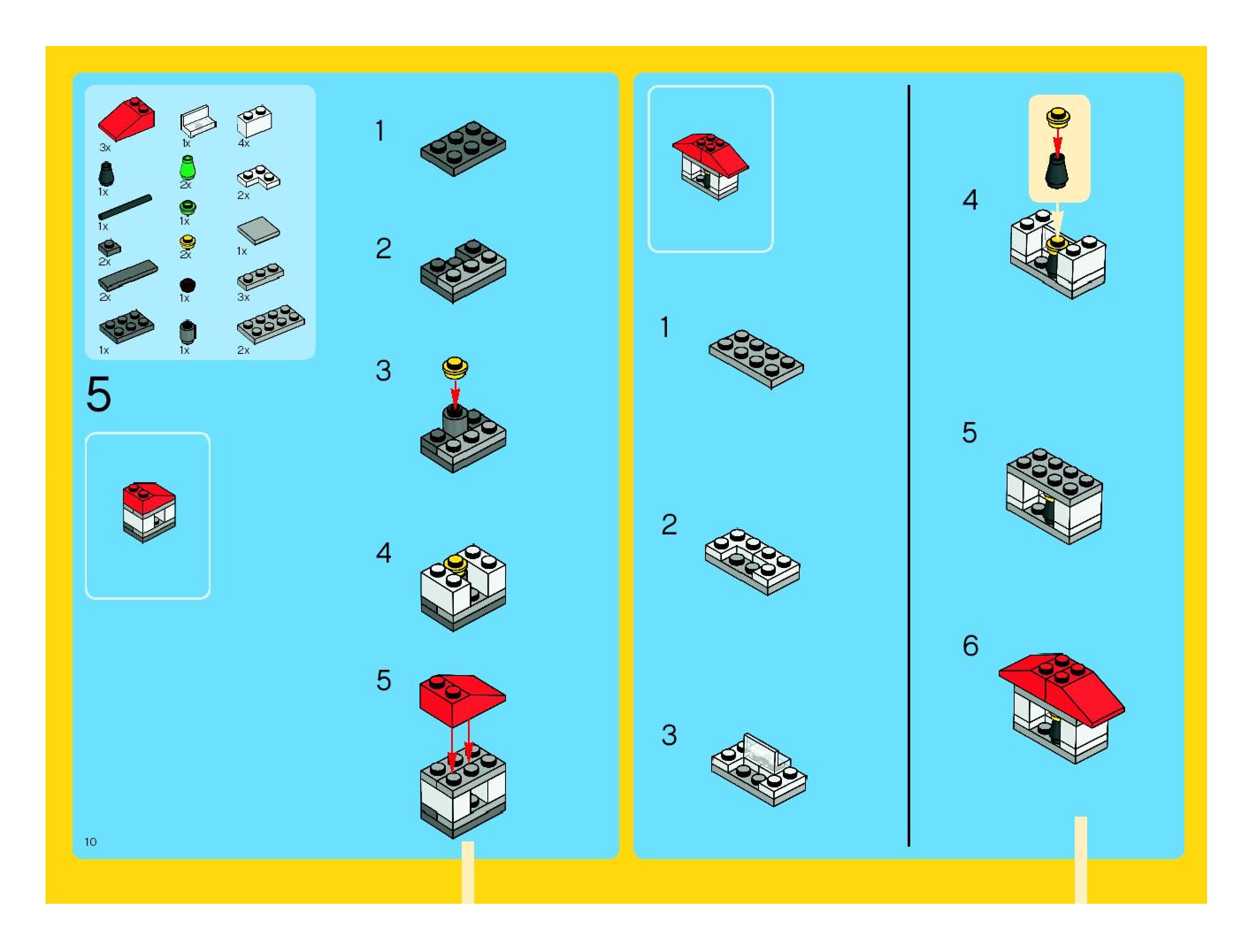 3x 1x 4x
1x 2x 2x
1x 1x
2x 2x 1x
2x 1x 3x
1x 1x 2x

5

1

2

3

4

5

10

1

2

3

4

5

6