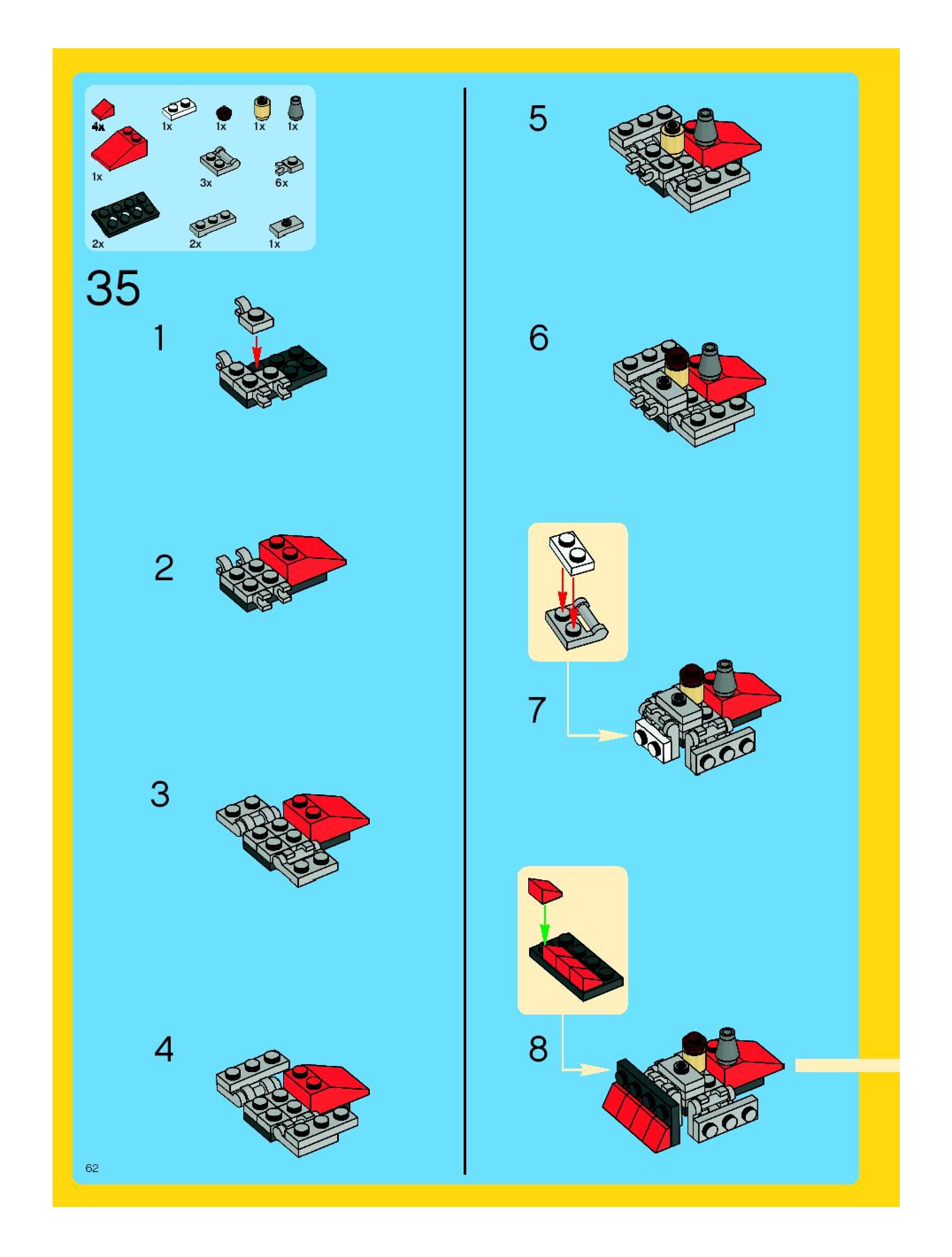 4x 1x 1x 1x 1x
1x 3x 6x
2x 2x 1x

35

1

2

3

4

5

6

7

8

62