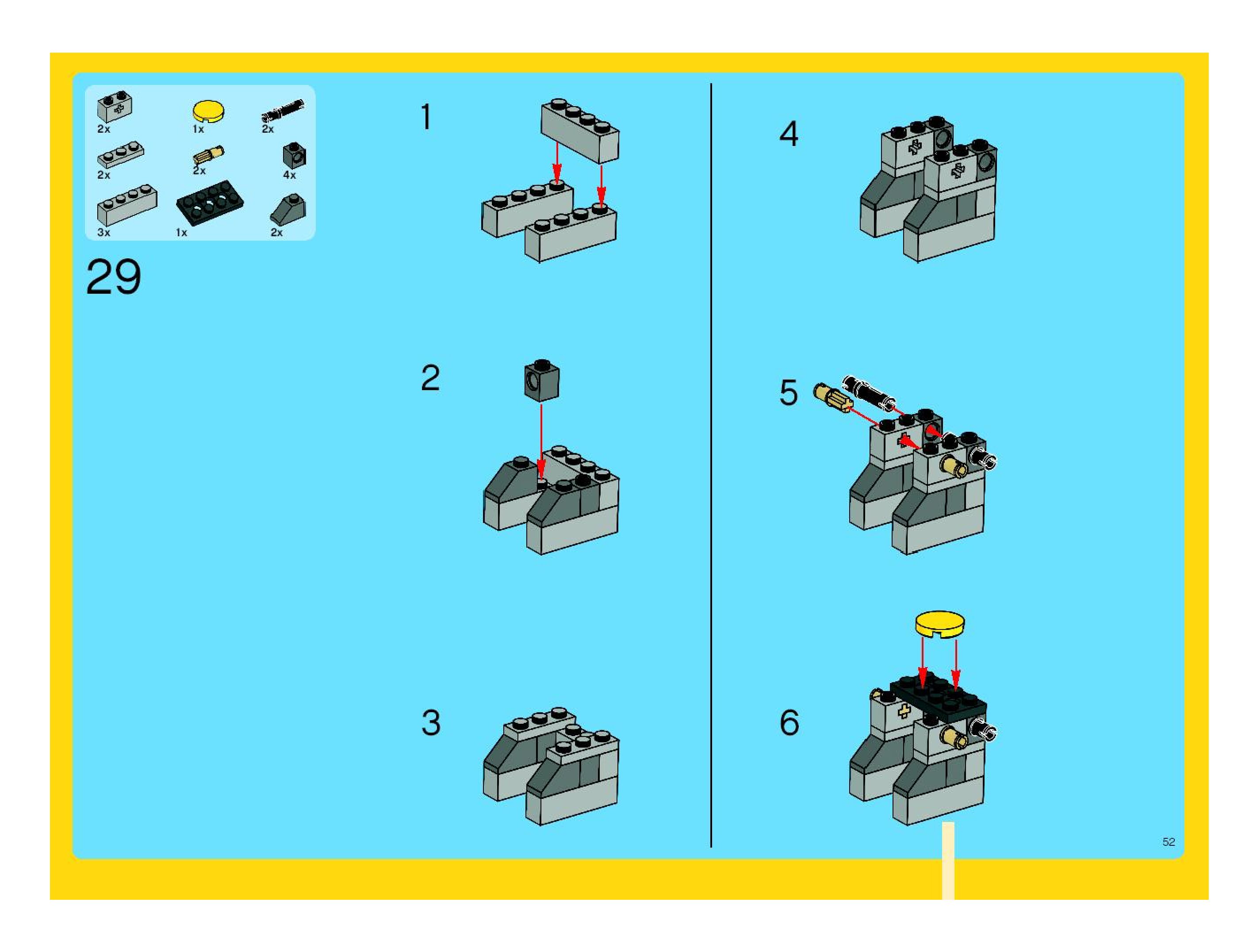 2x
1x
2x
2x
2x
4x
3x
1x
2x

29

1

2

3

4

5

6

52