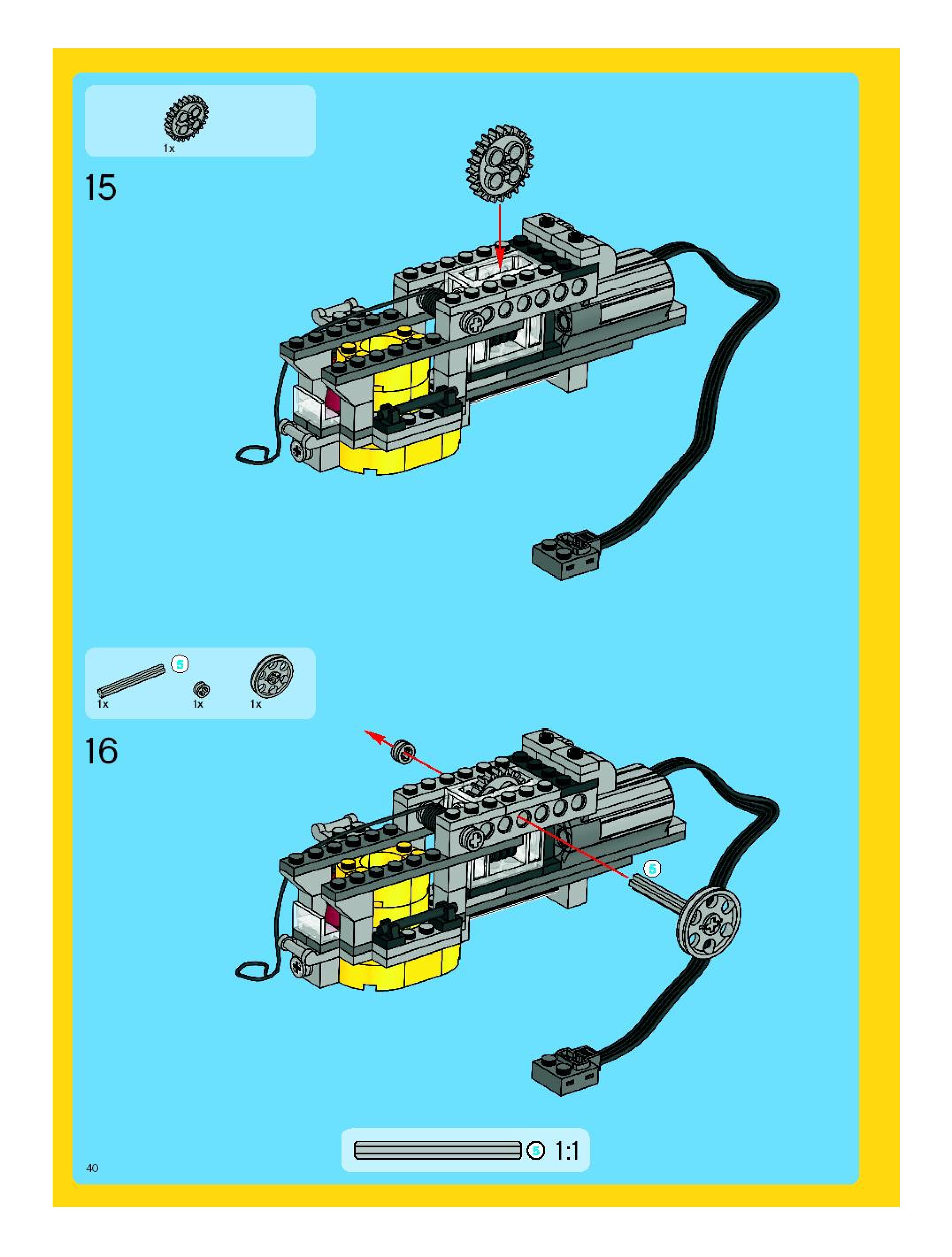 1x

15

5

1x

1x

1x

16

5

5 1:1

40