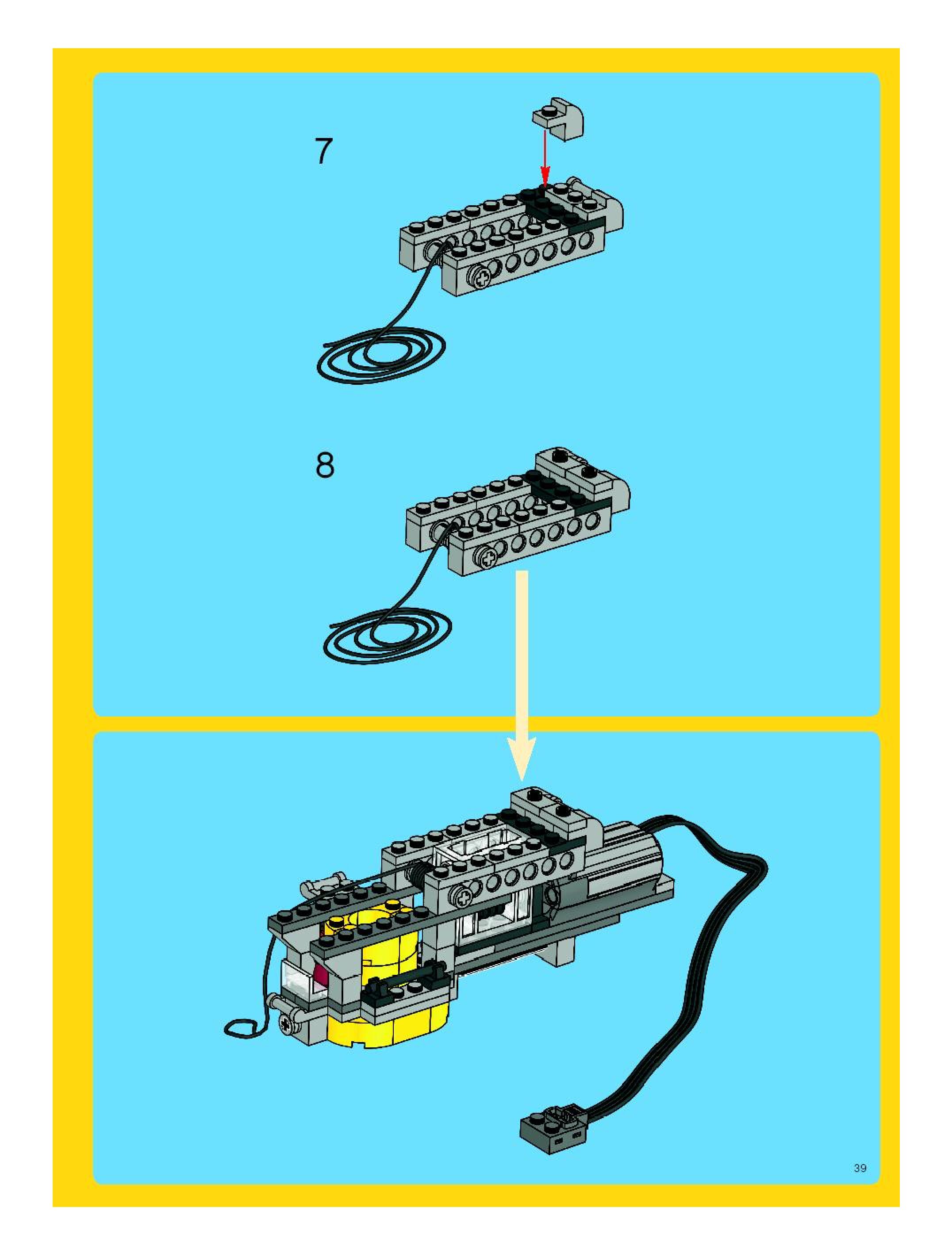 7

8

39