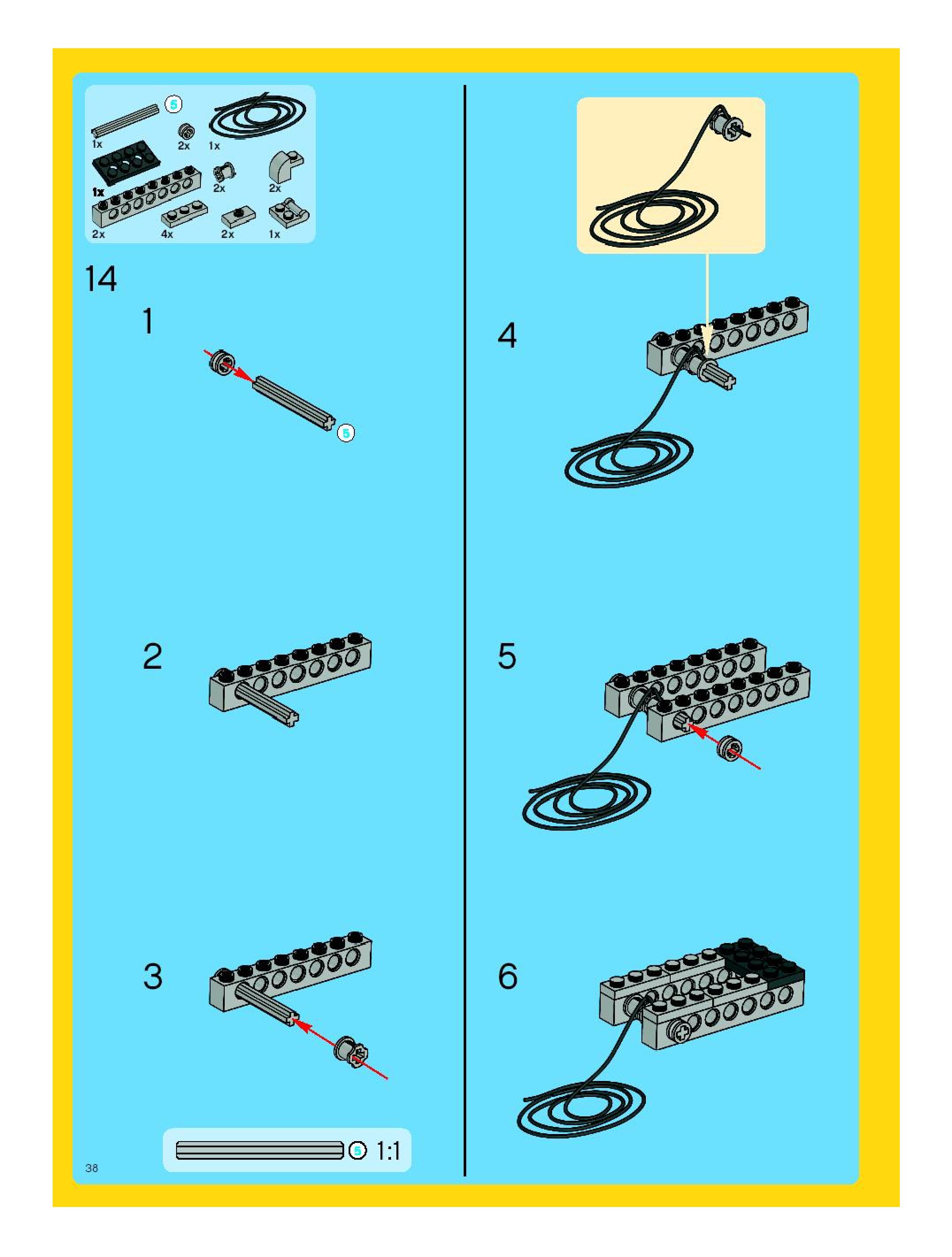 5
1x
2x
1x
1x
2x
2x
2x
4x
2x
1x

14

1

5

2

3

5 1:1

38

4

5

6