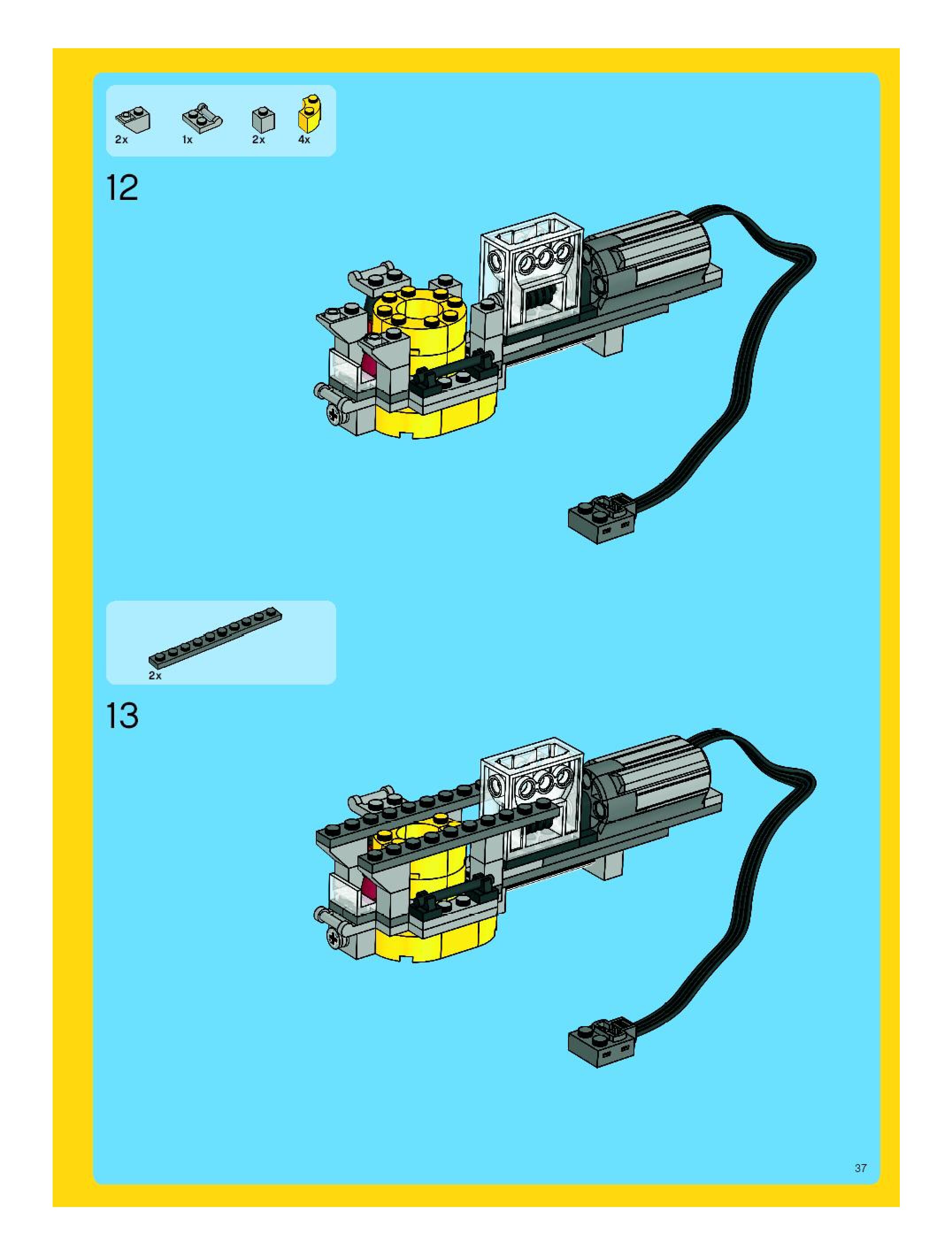 2x 1x 2x 4x

12

2x

13

37