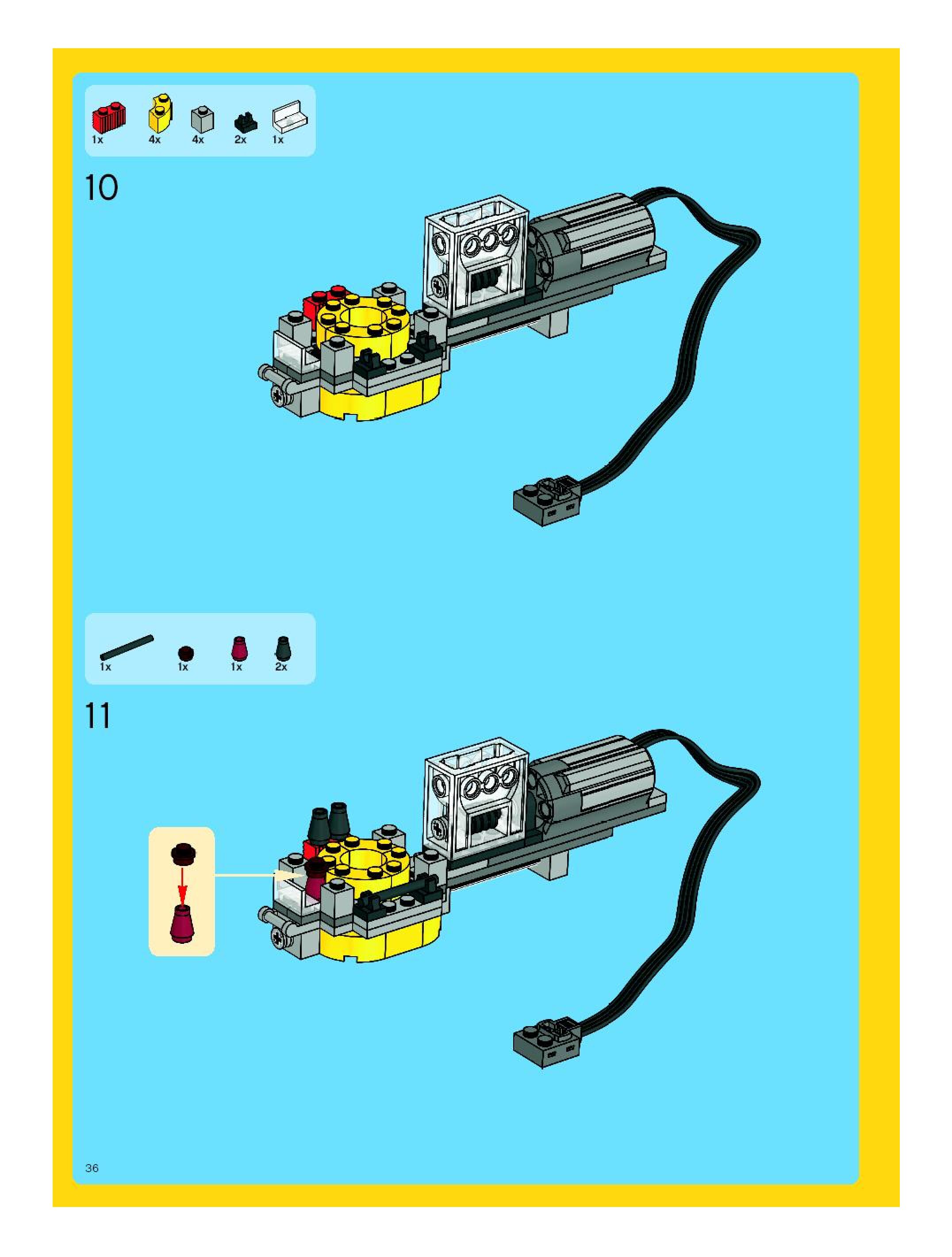 1x 4x 4x 2x 1x

10

1x 1x 1x 2x

11

36