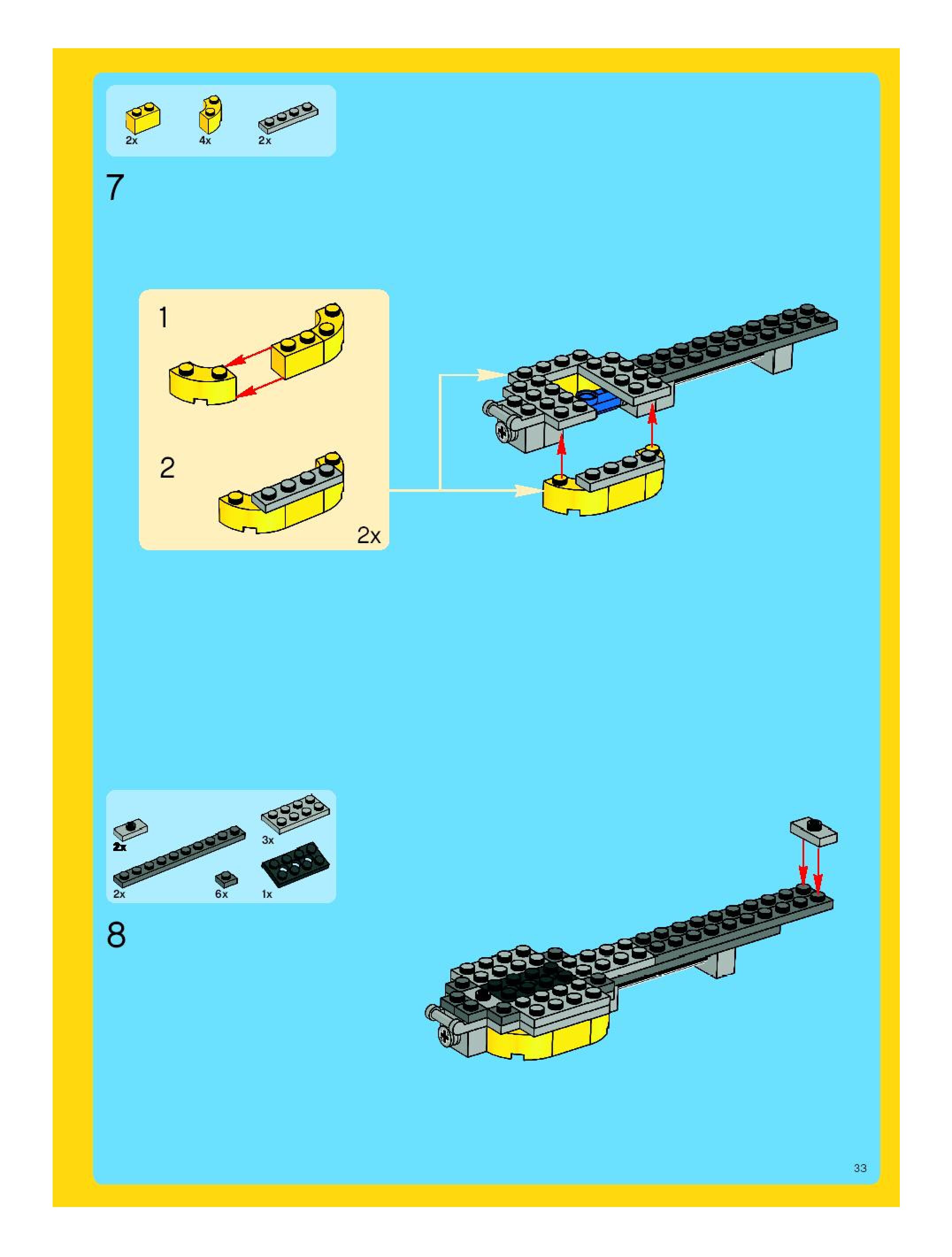 2x 4x 2x

7

1

2

2x

2x
3x
2x 6x 1x

8

33