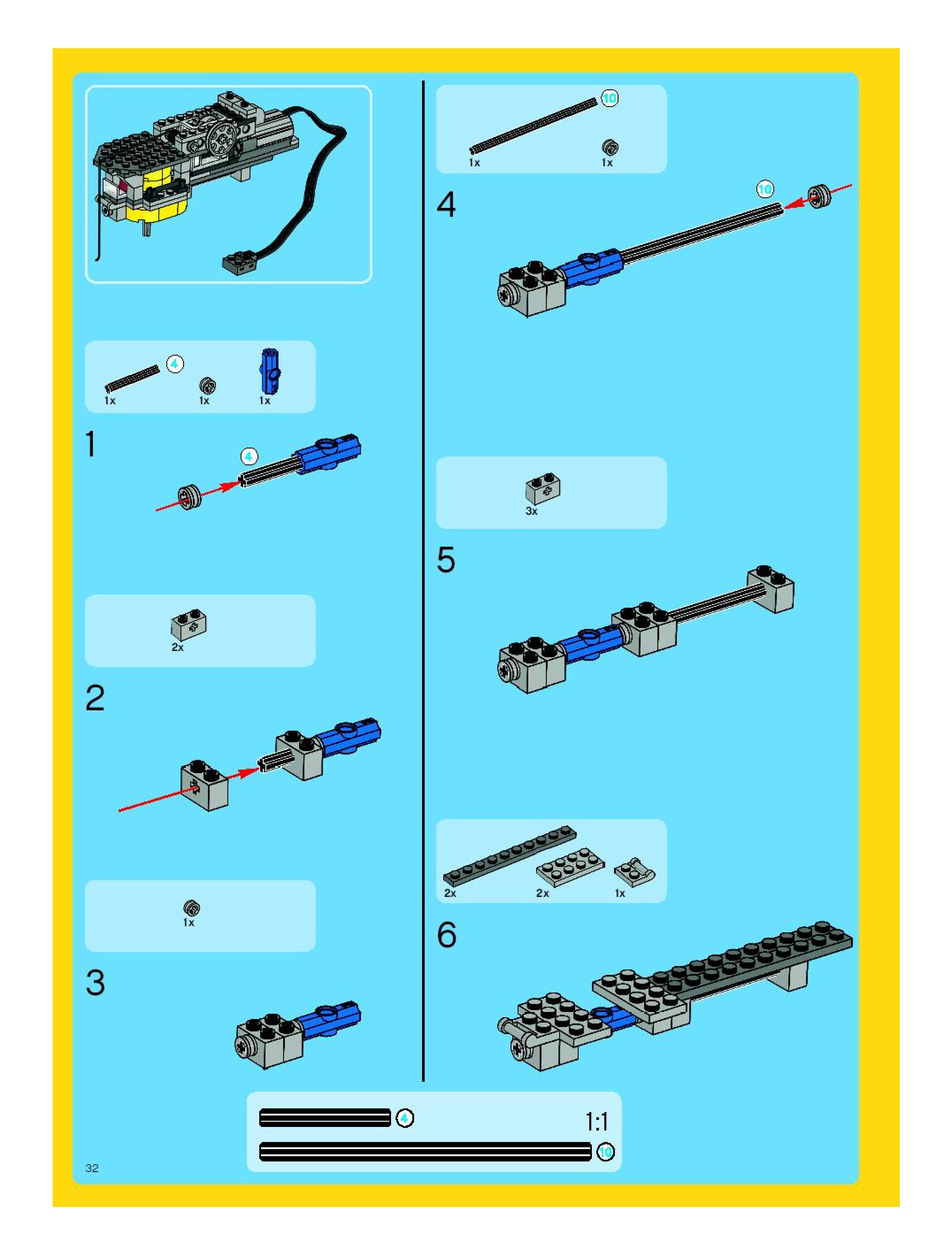 4
1x
1x
1x

1

4

2x

2

1x

3

10
1x
1x

4

10

3x

5

2x
2x
1x

6

4
1:1
10

32