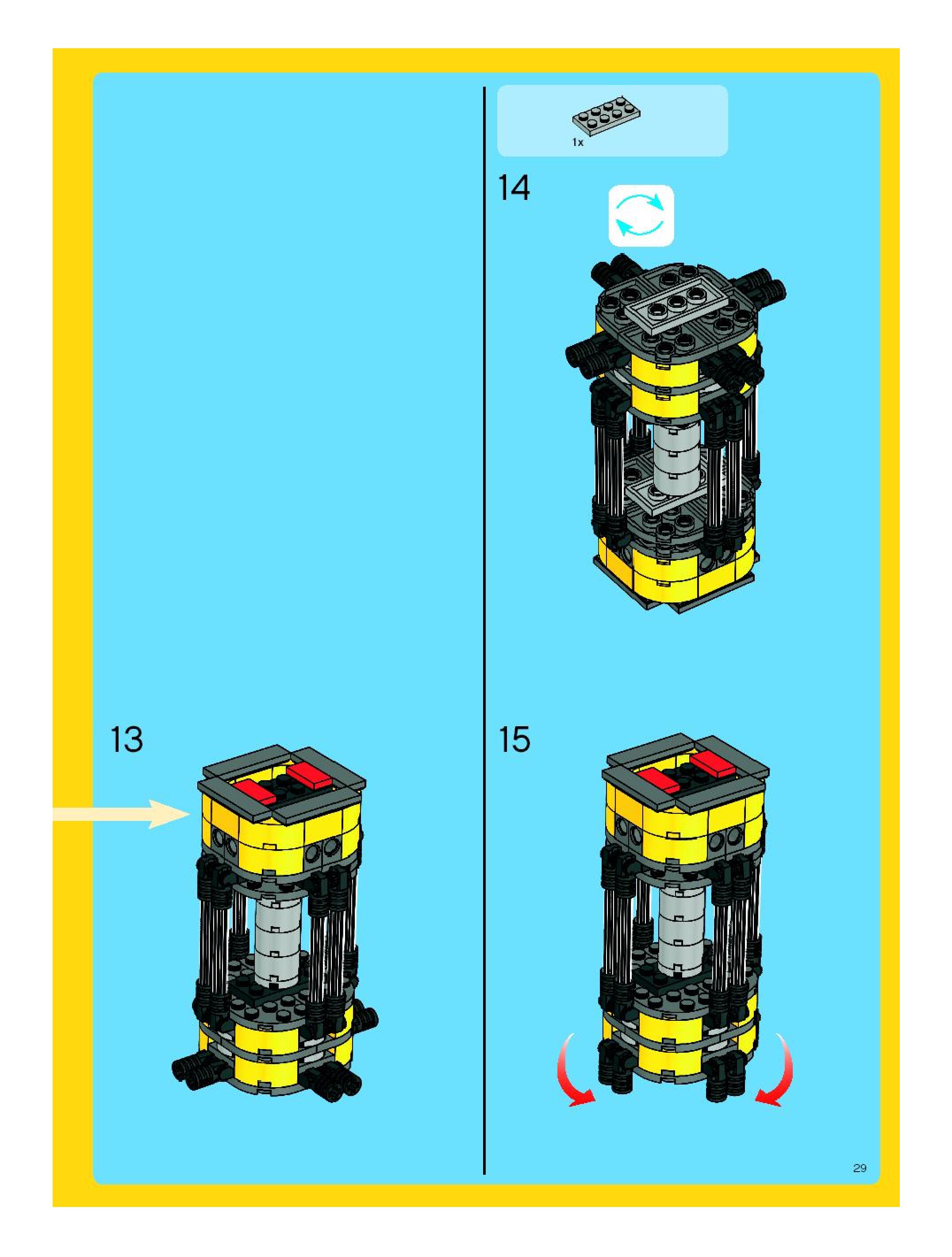 13

1x

14

15

29