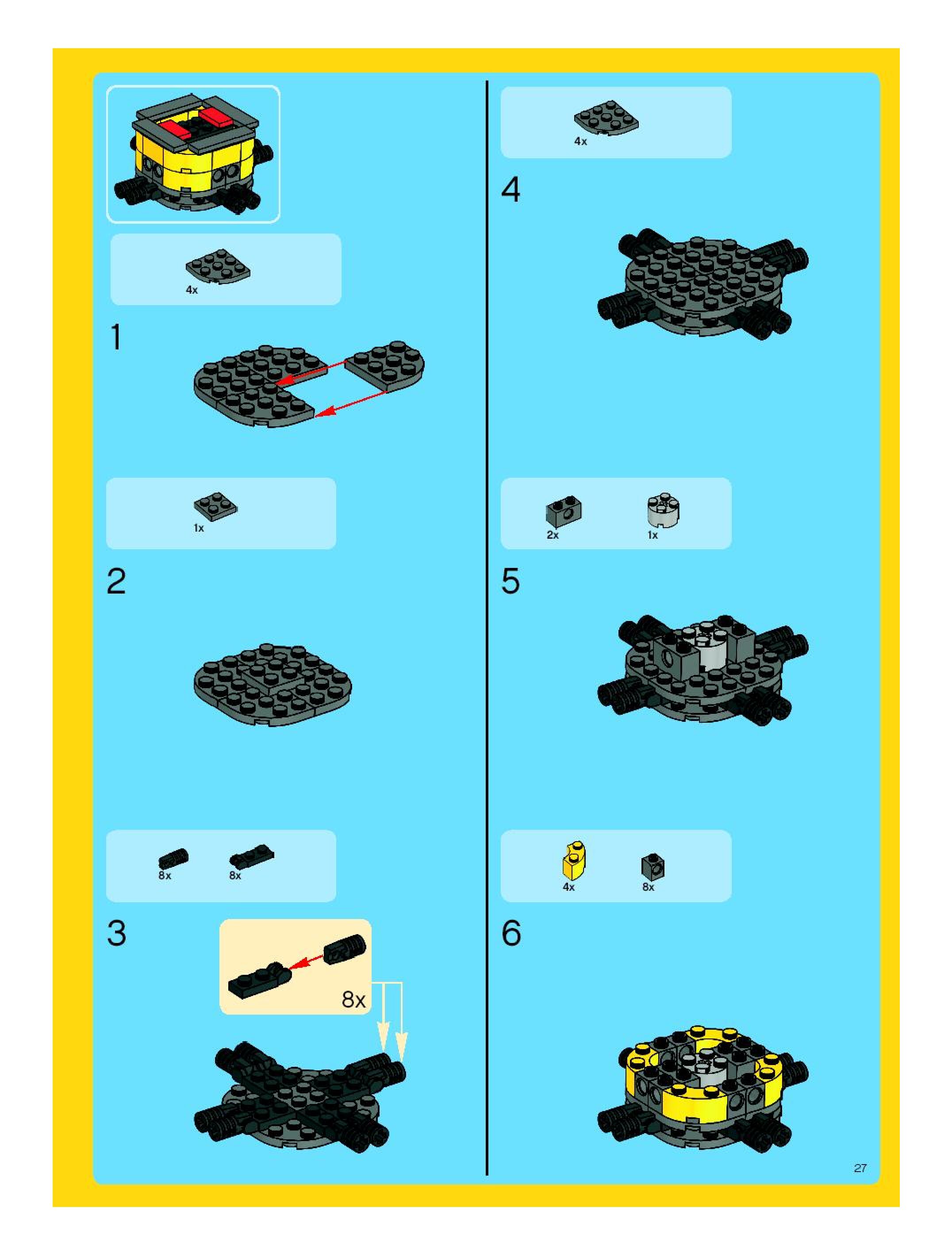 4x

1

1x

2

8x 8x

3

8x

4x

4

2x 1x

5

4x 8x

6

27