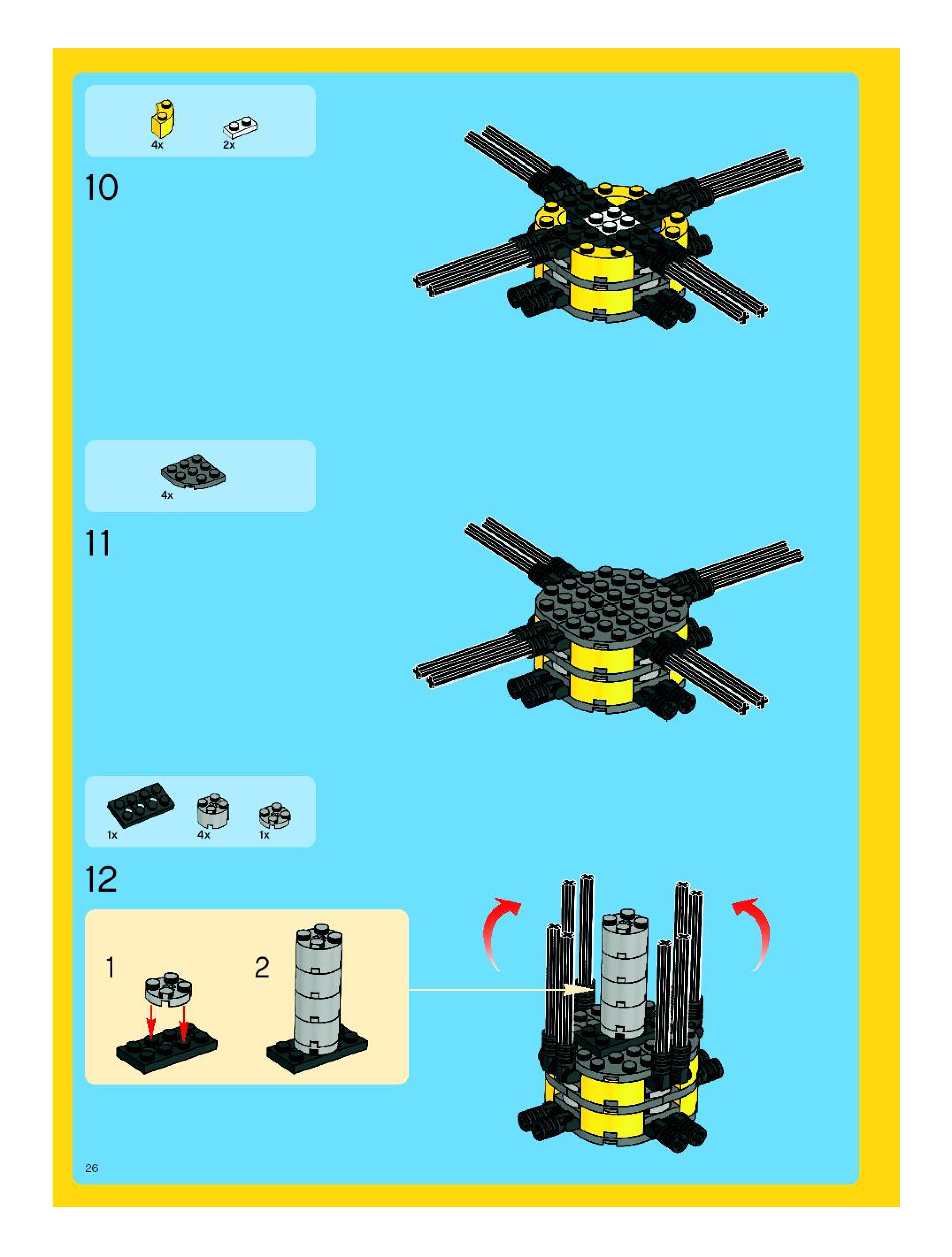 4x 2x

10

4x

11

1x 4x 1x

12

1

2

26