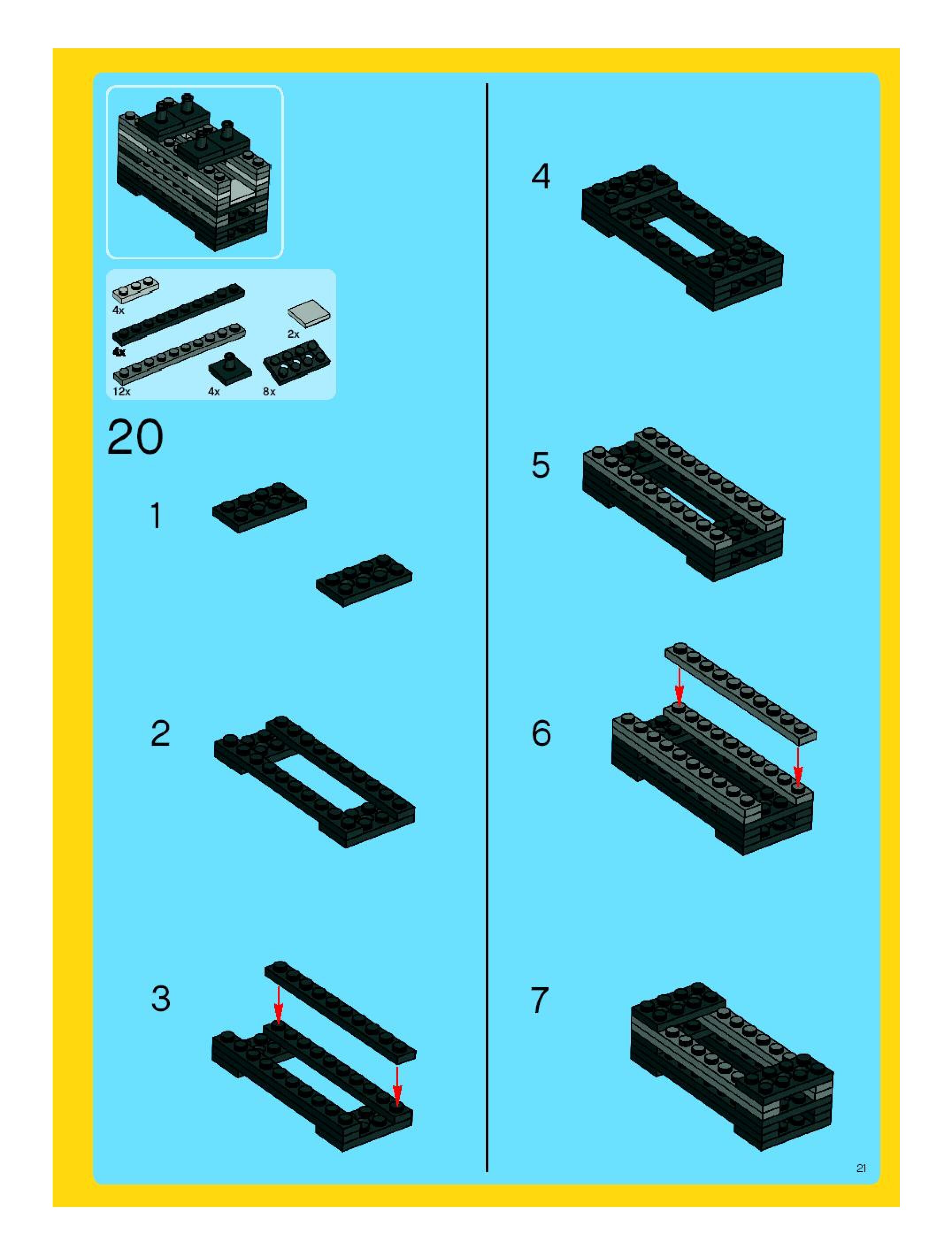 4x
2x
4x
12x
4x
8x

20

1

2

3

4

5

6

7

21