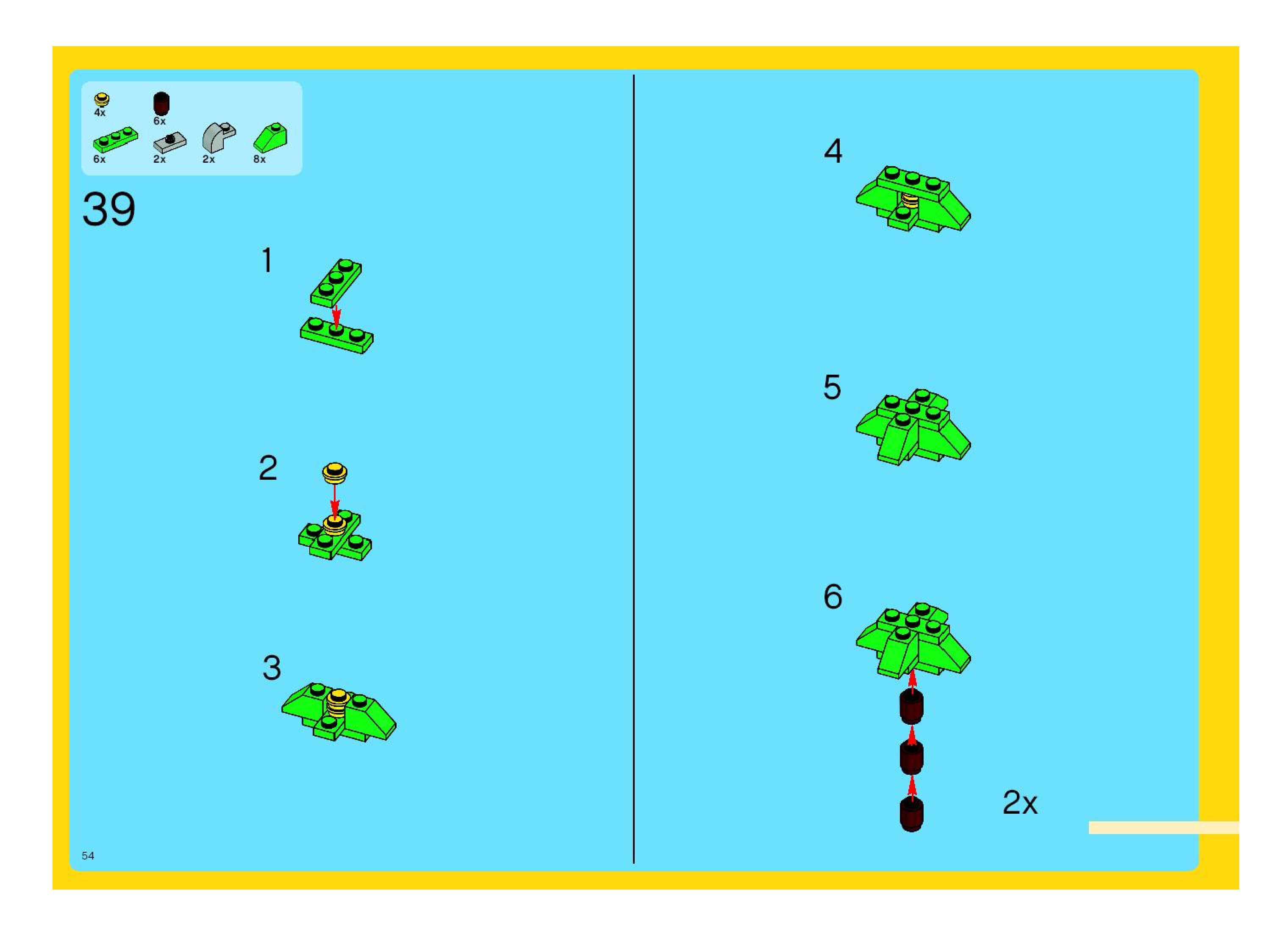 4x 6x
6x 2x 2x 8x

39

1

2

3

4

5

6

2x

54