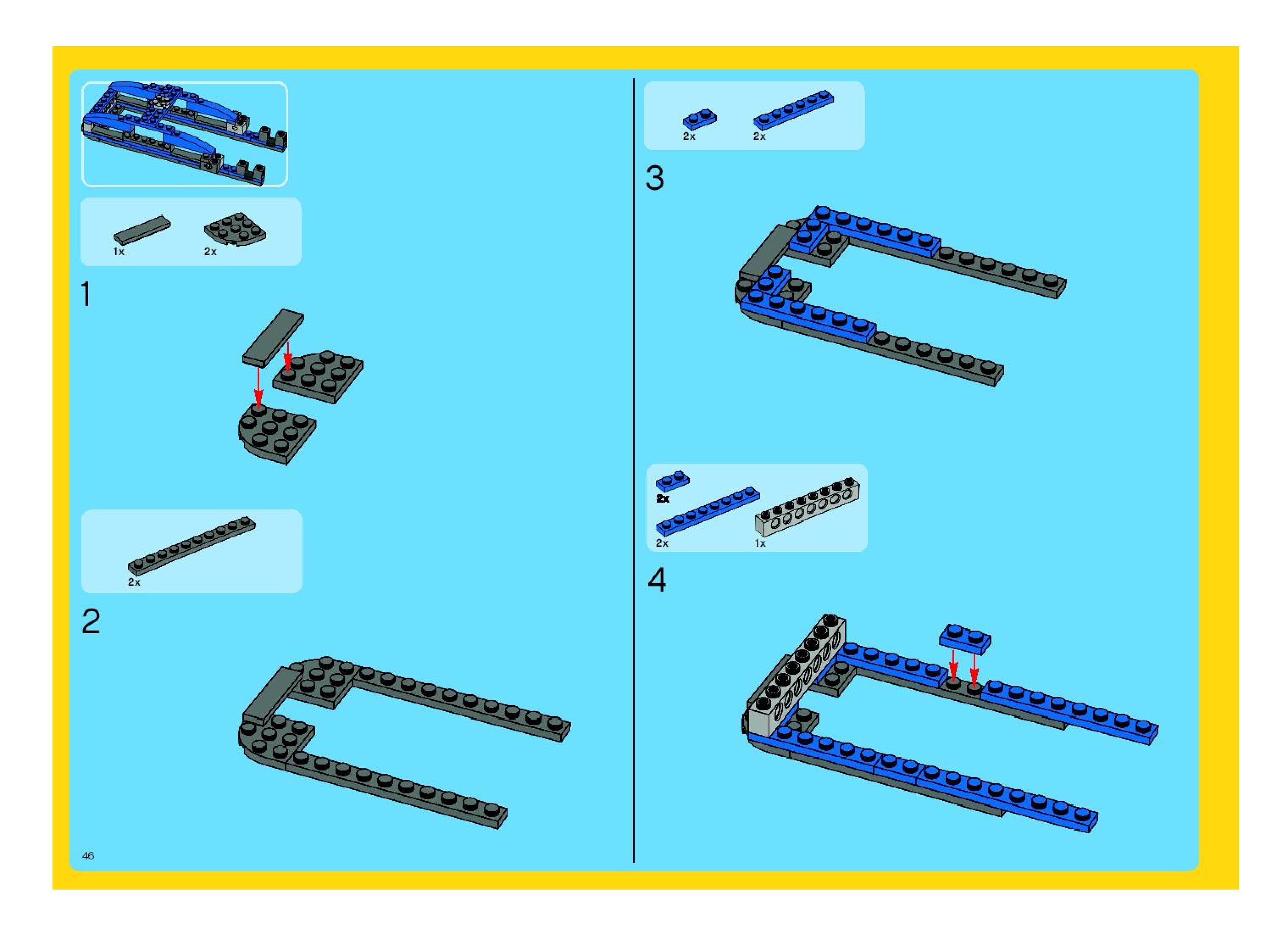 1x 2x

1

2x

2

46

2x 2x

3

2x

2x 1x

4