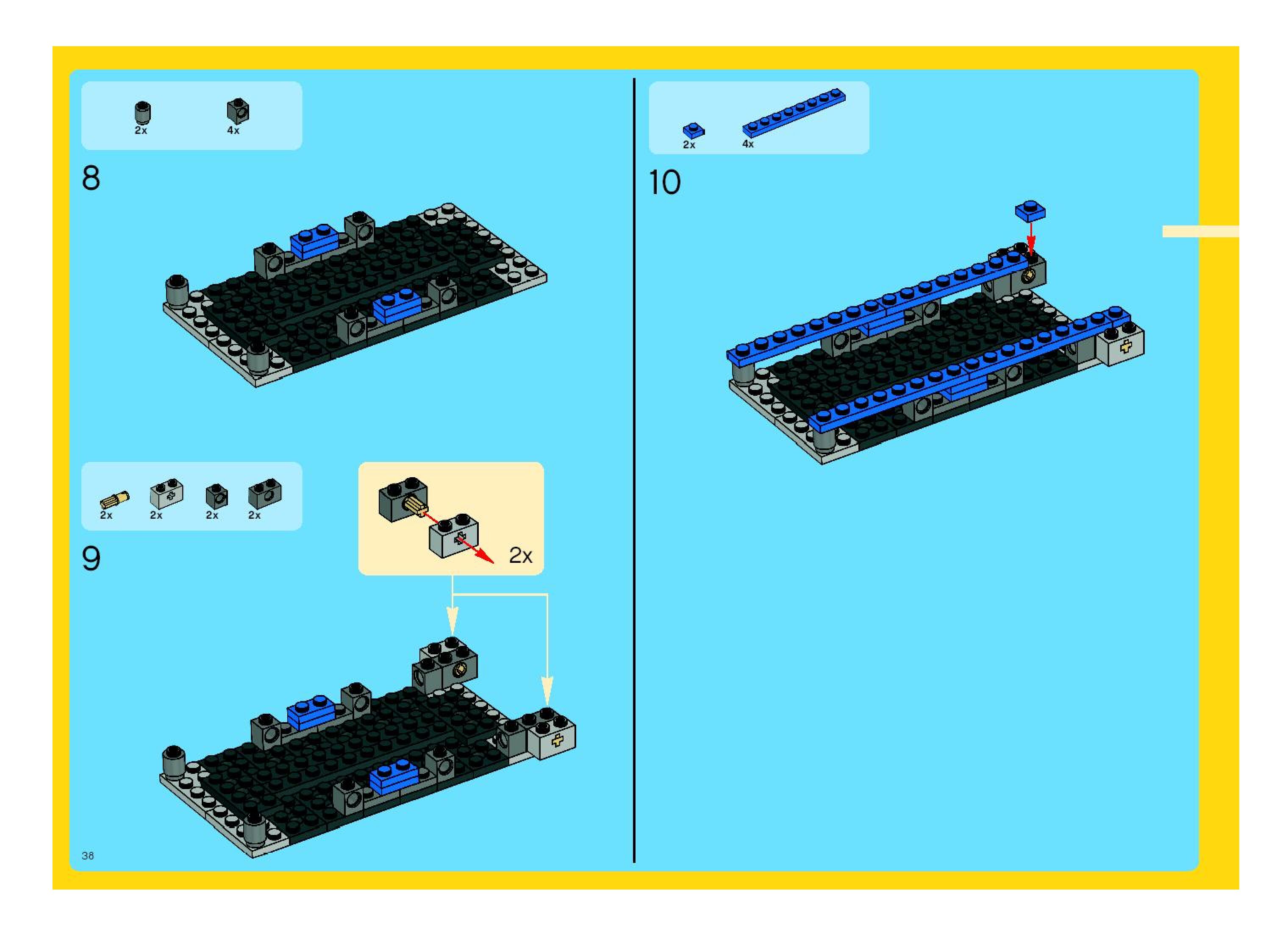 2x 4x

8

2x 2x 2x 2x

9

2x

38

2x 4x

10