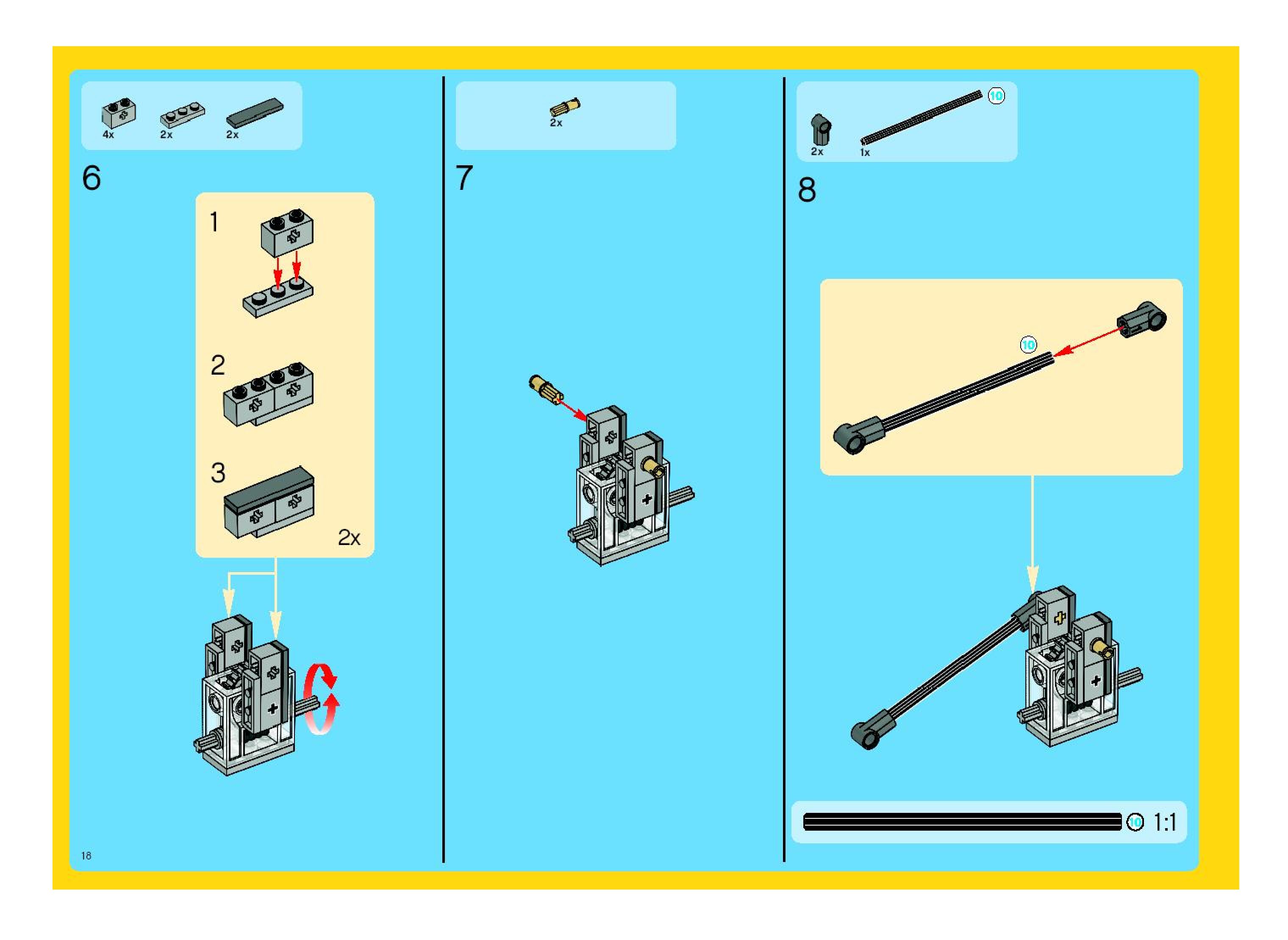 4x 2x 2x

6

1

2

3

2x

2x

7

2x 1x 10

8

10

10 1:1

18