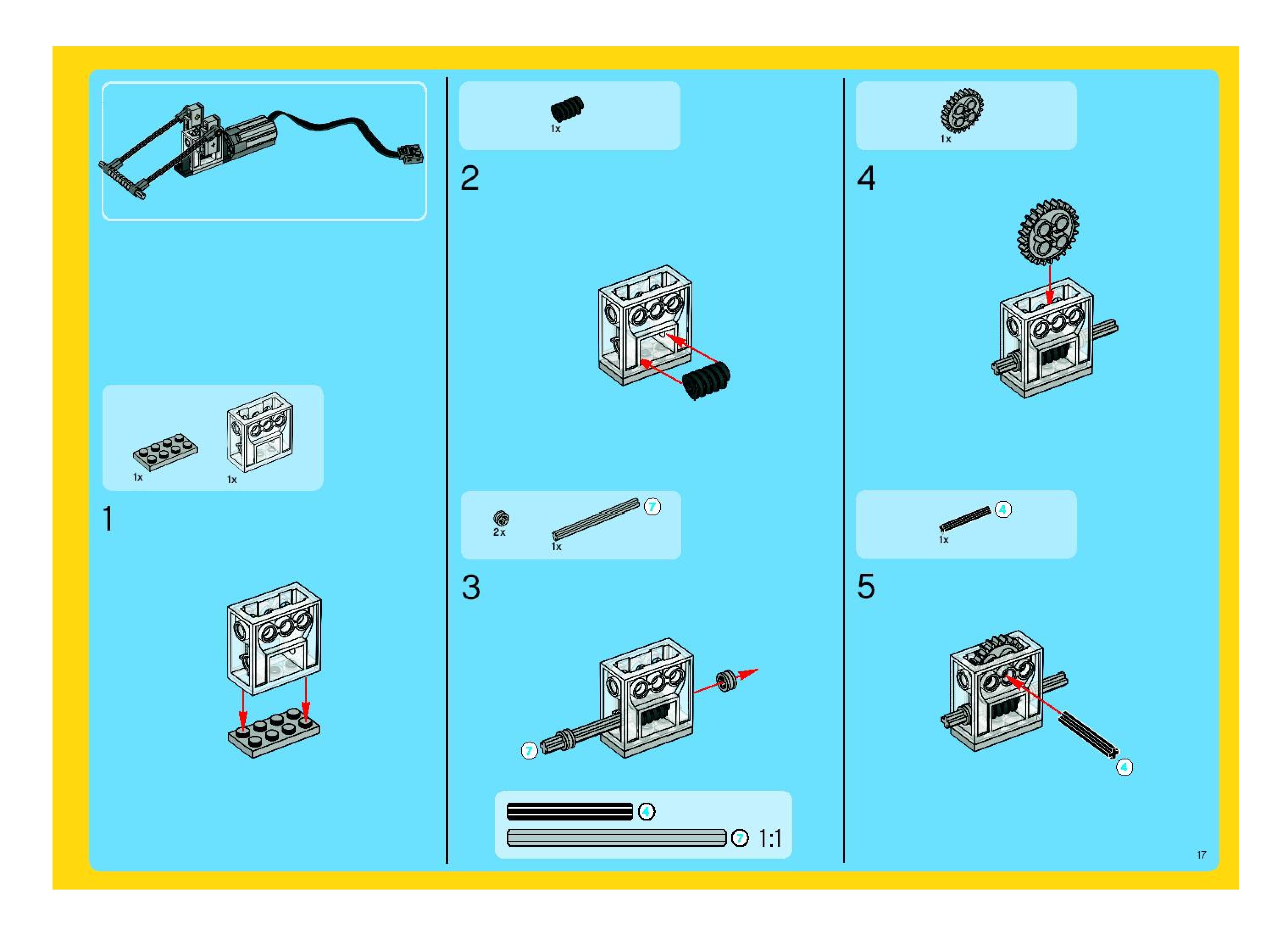 1x
1x

1

1x

2

2x
1x
7

3

7

4
7
1:1

1x

4

1x
4

5

4

17