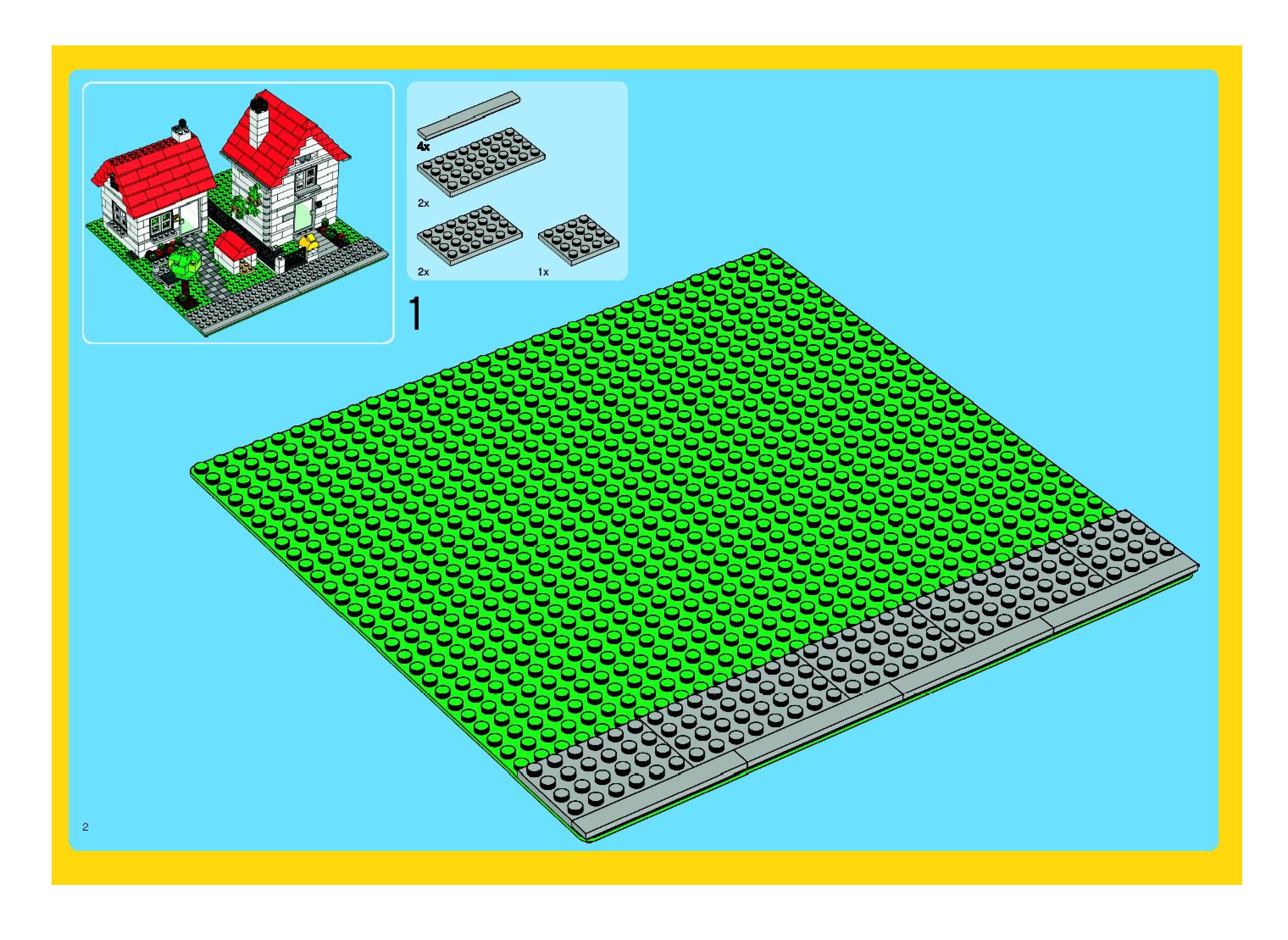 4x

2x

2x

1x

1

2