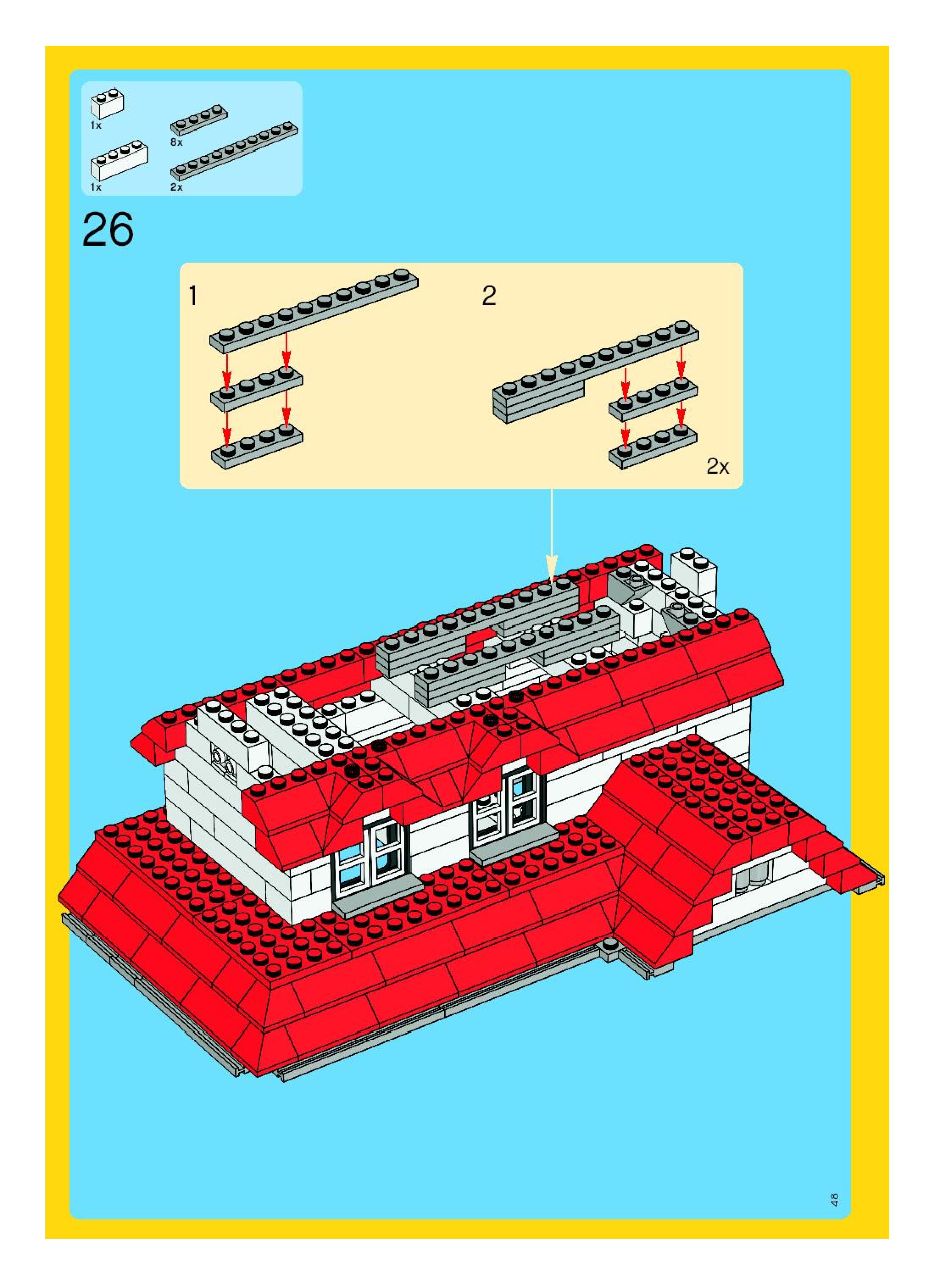 1x
8x
1x
2x

26

1

2

2x

48