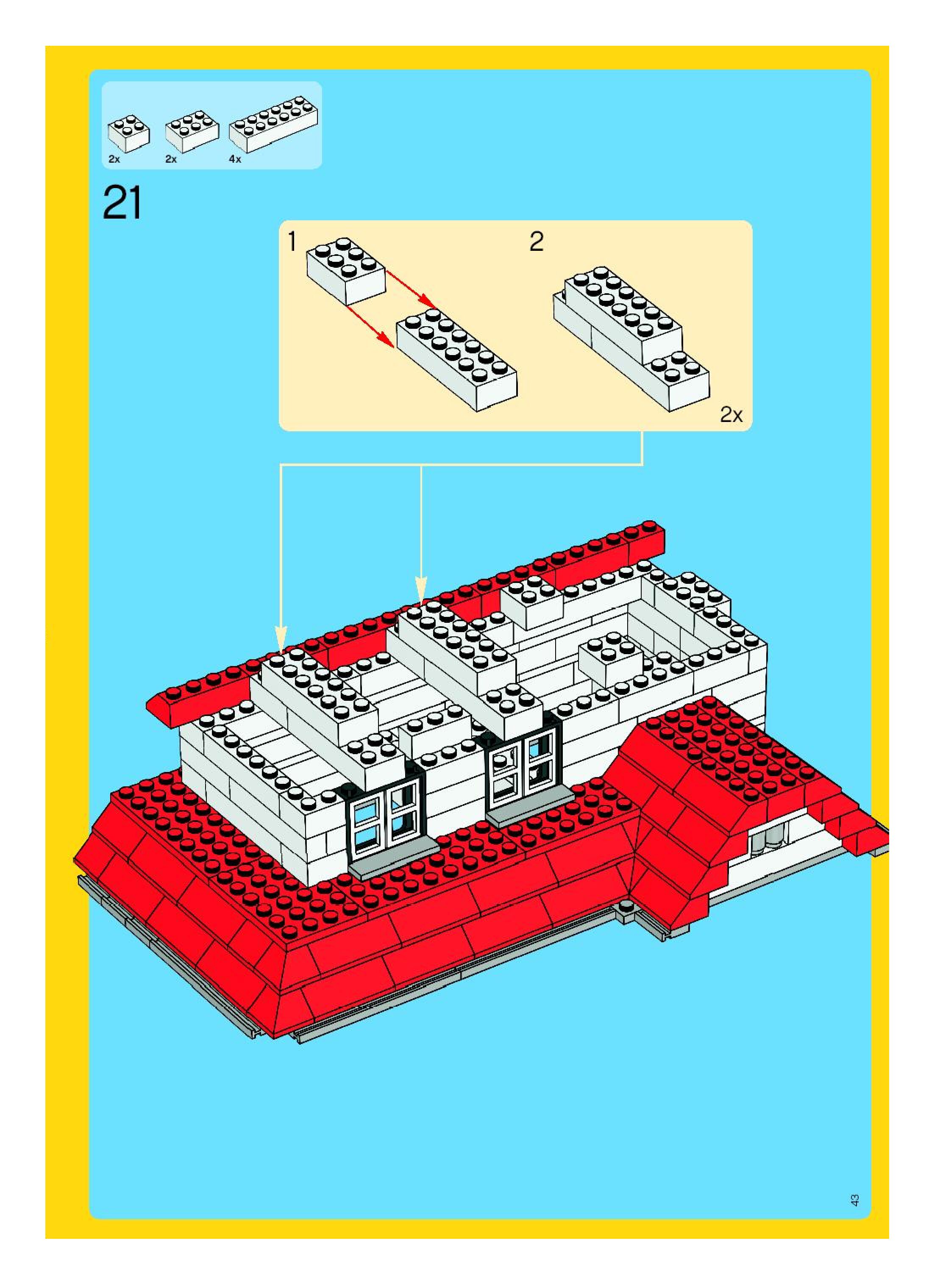 2x 2x 4x

21

1

2

2x

43