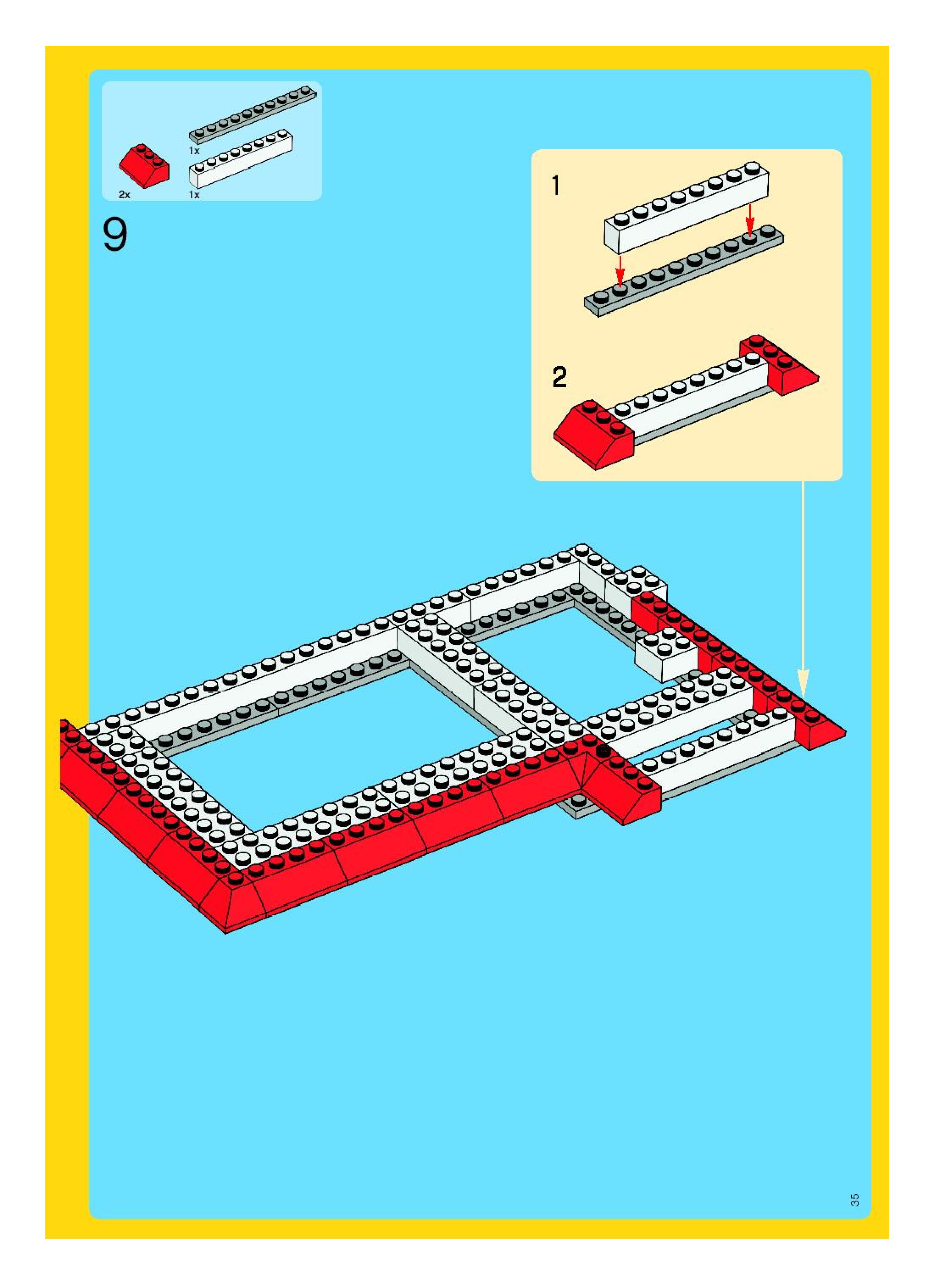 1x

2x

1x

9

1

2

35