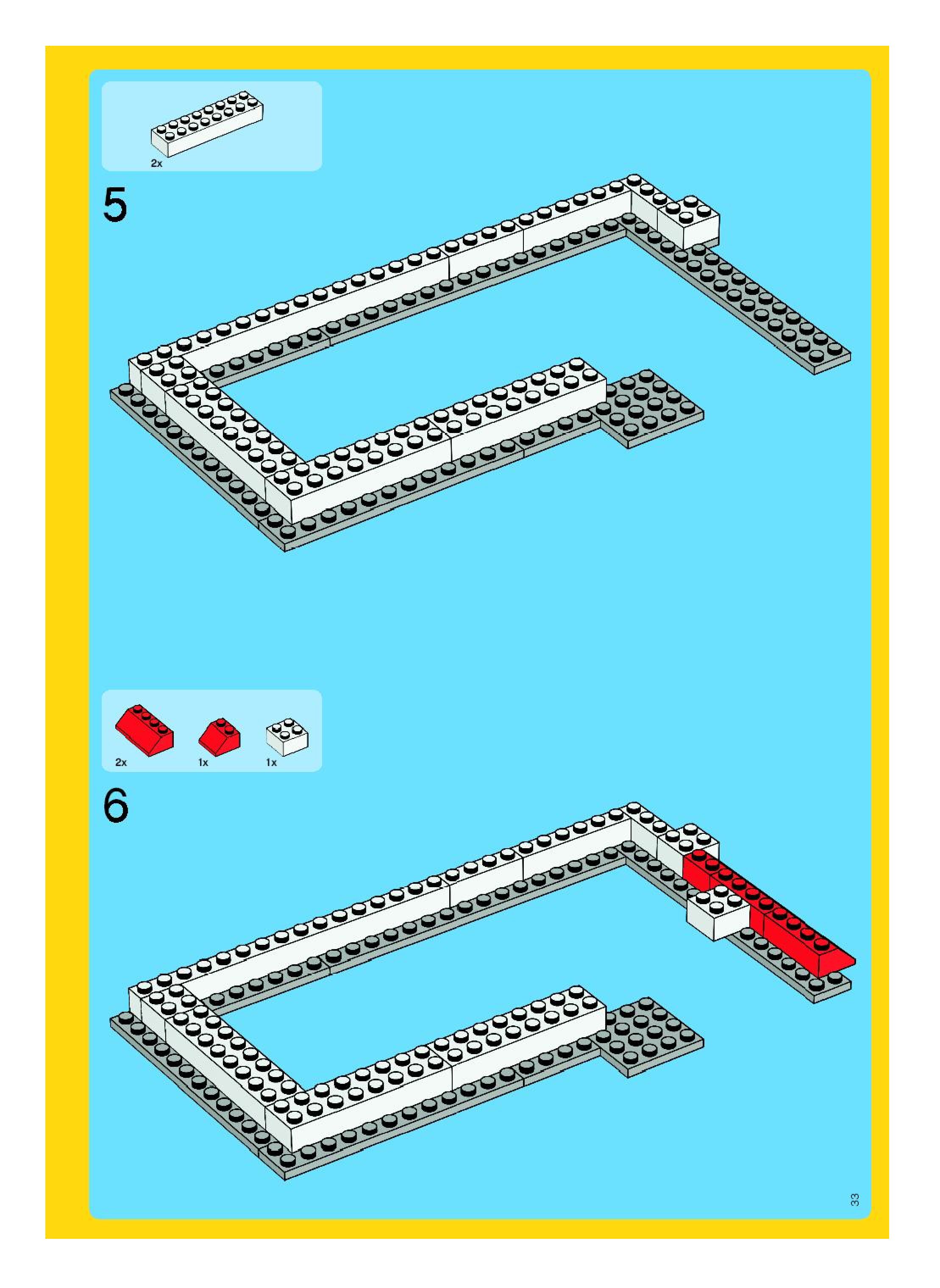 2x

5

2x 1x 1x

6

33