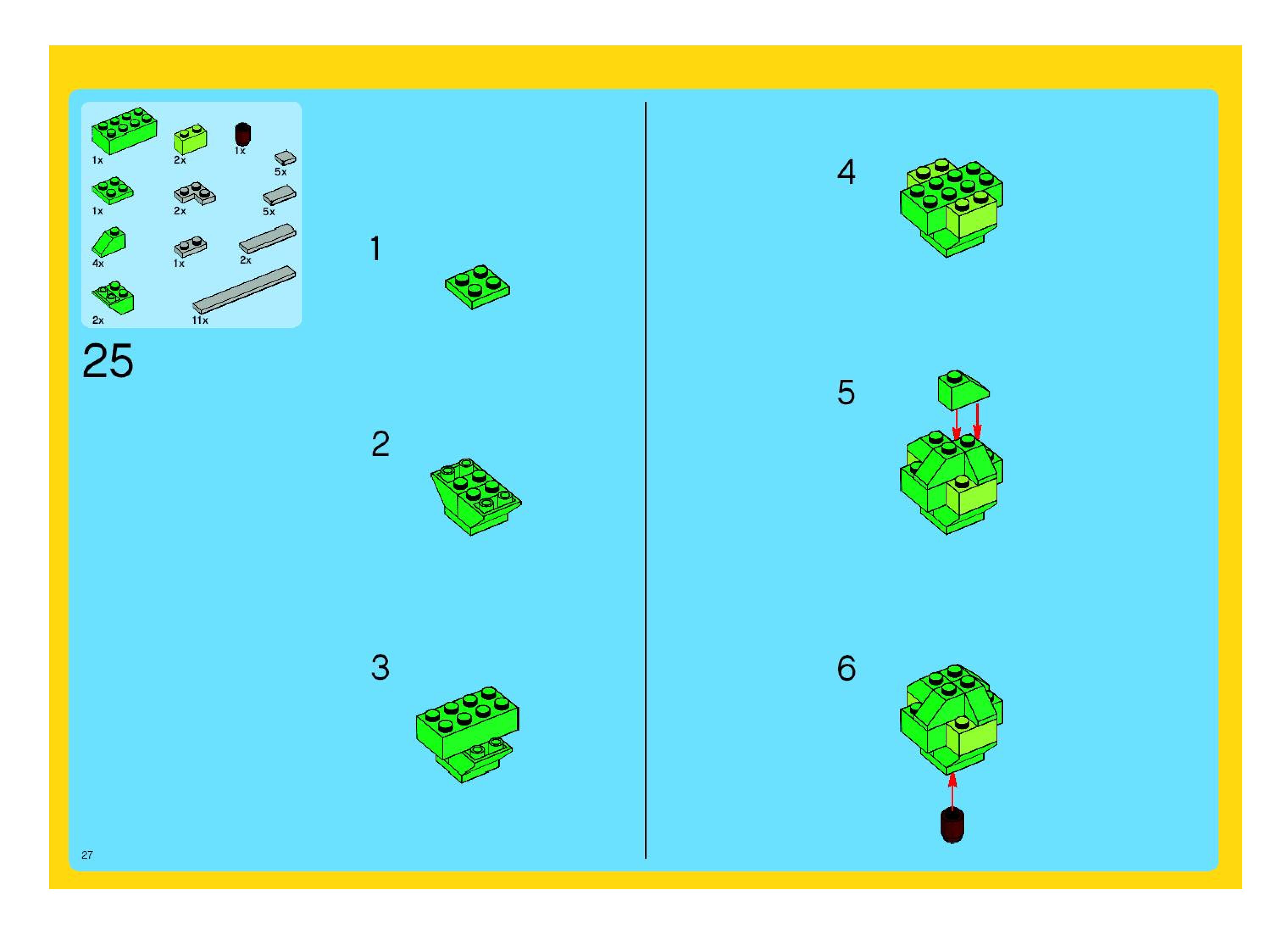 1x
2x
1x
5x
1x
2x
5x
4x
1x
2x
2x
11x

25

1

2

3

4

5

6

27