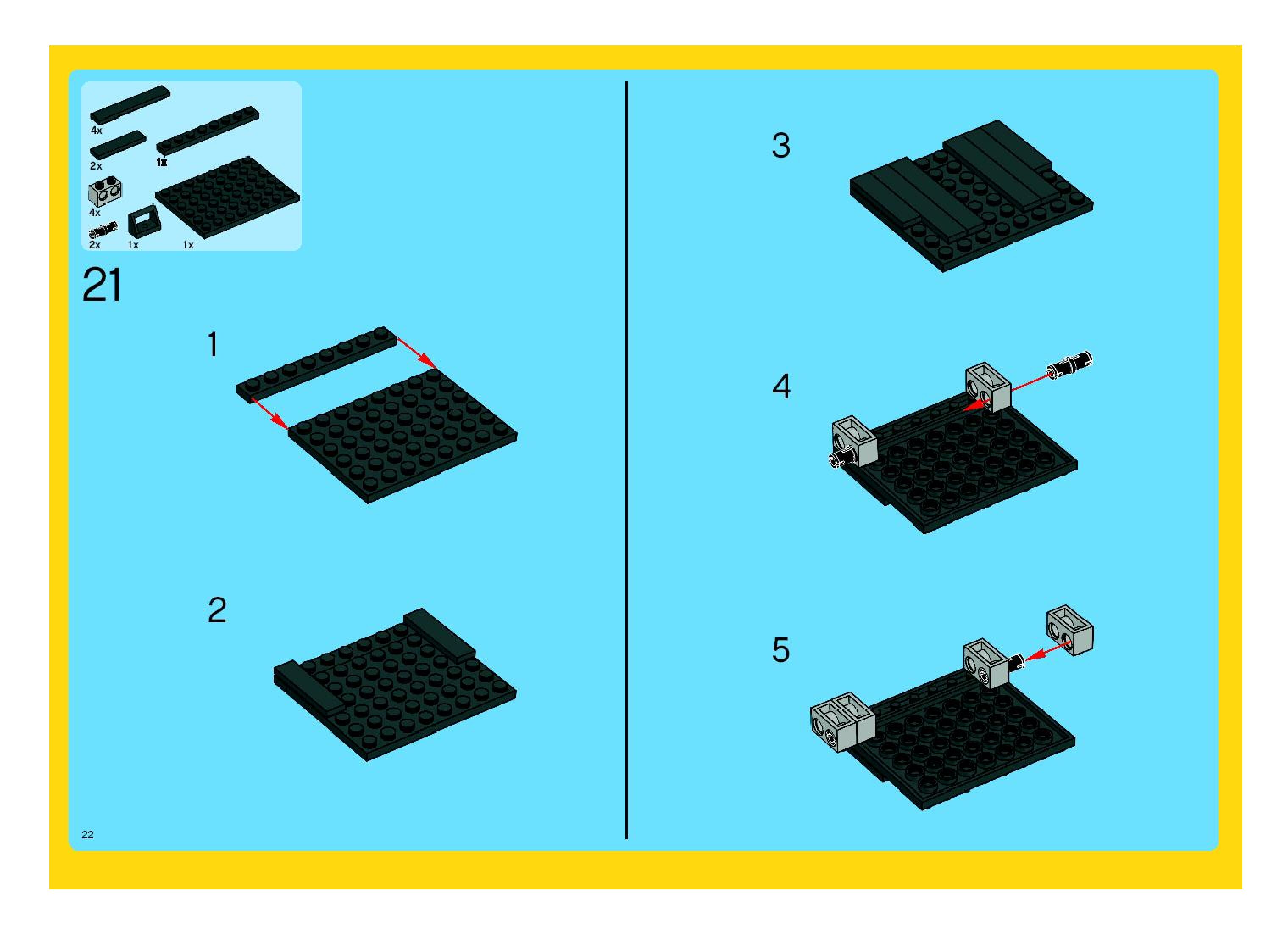 4x
2x
1x
4x
2x
1x
1x

21

1

2

3

4

5

22