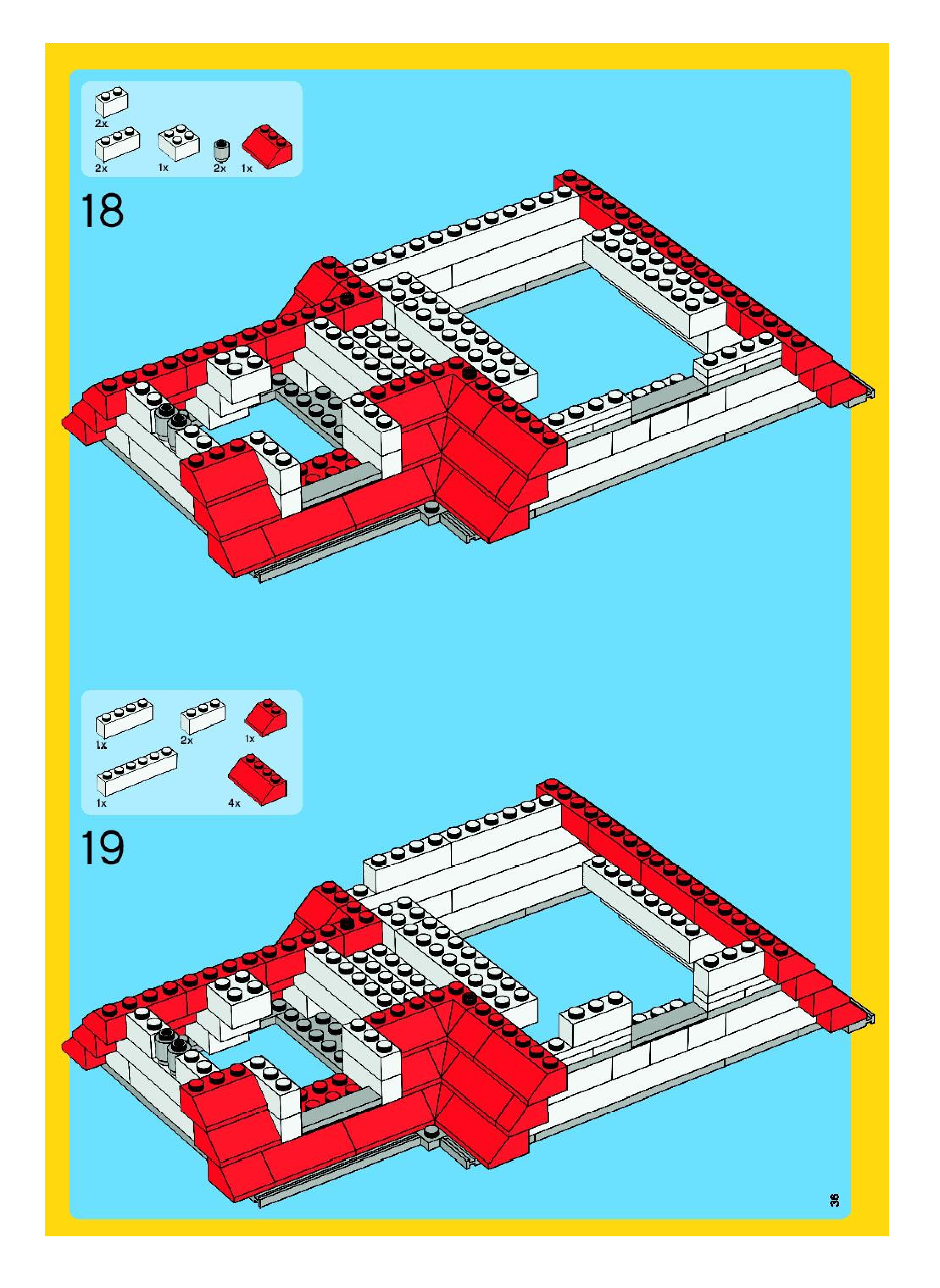 2x
2x 1x 2x 1x

18

1x 2x 1x
1x 4x

19

36