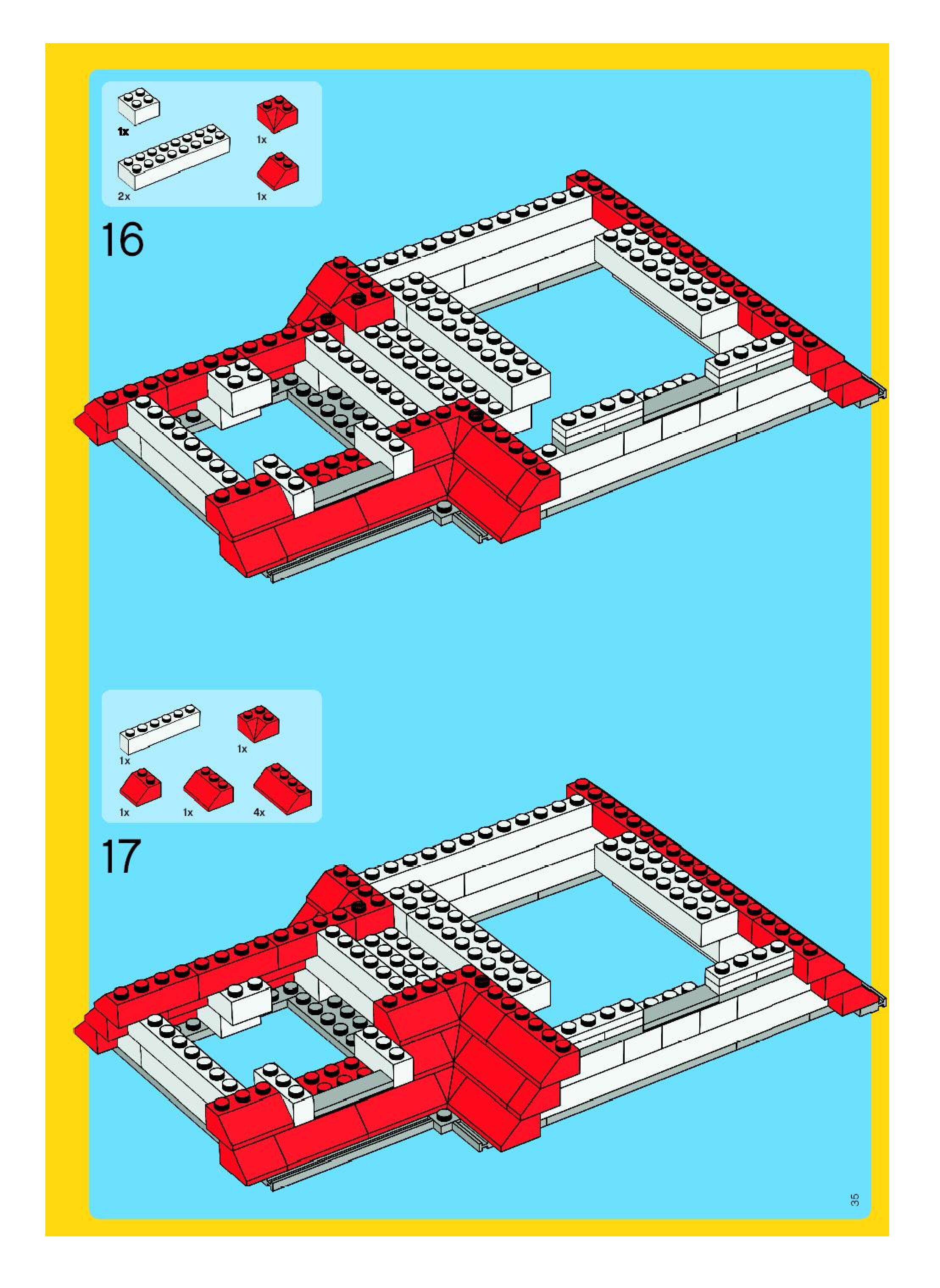 1x
1x
2x
1x

16

1x
1x
1x
1x
4x

17

35