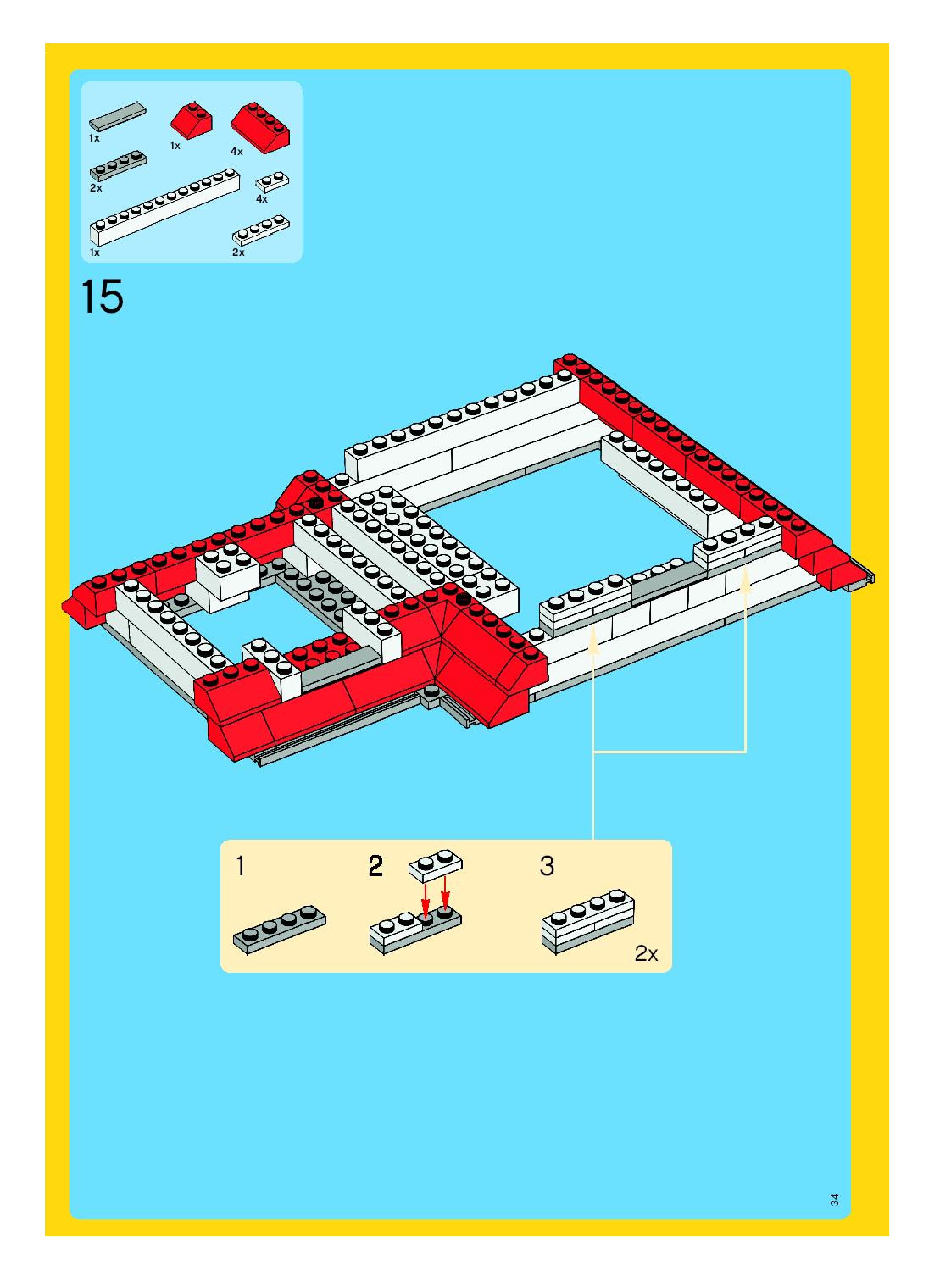 1x
1x
4x
2x
4x
1x
2x

15

1
2
3
2x

34