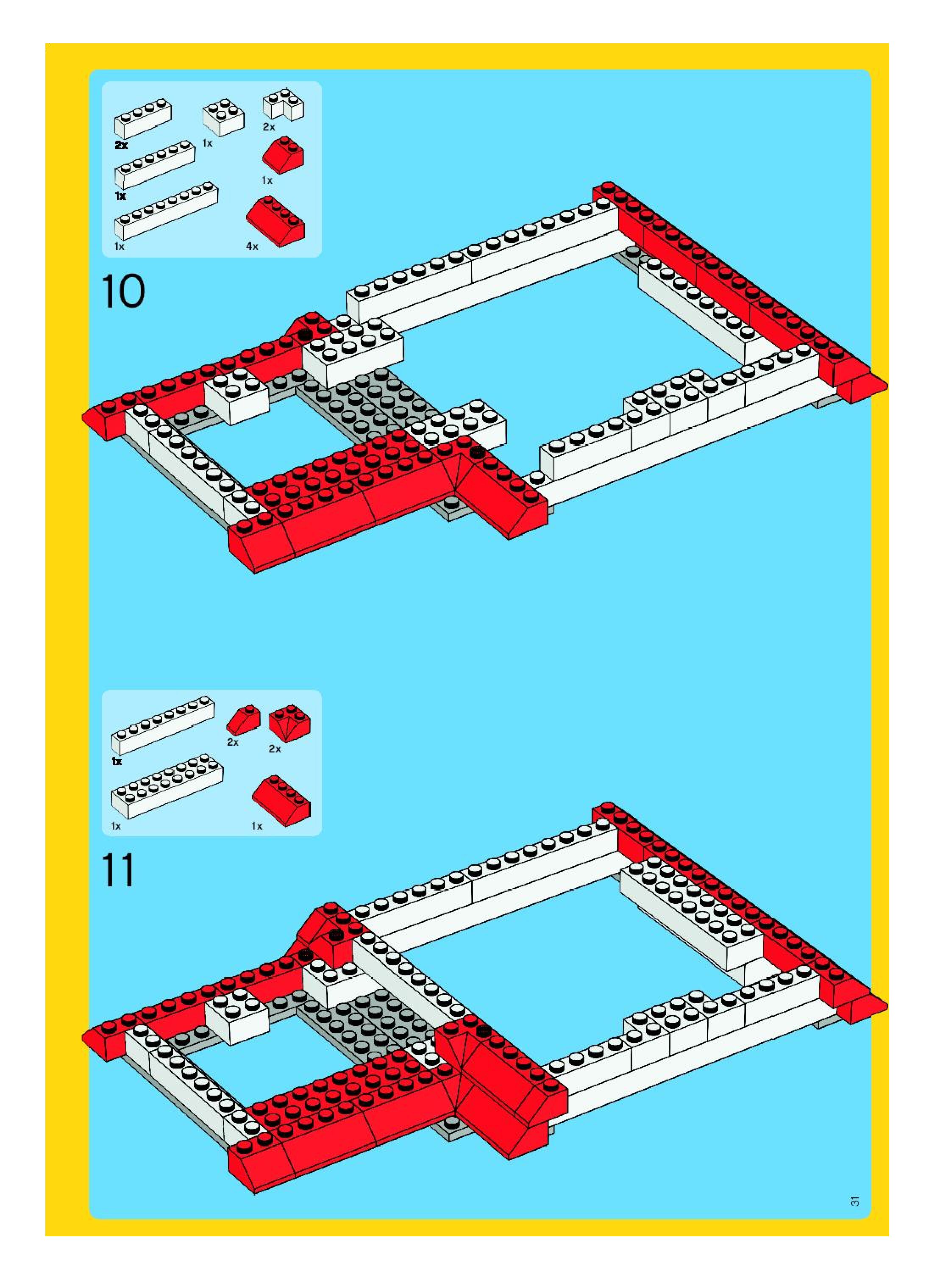 2x
1x
2x
1x
1x
1x
4x

10

1x
2x
2x
1x
1x

11

31